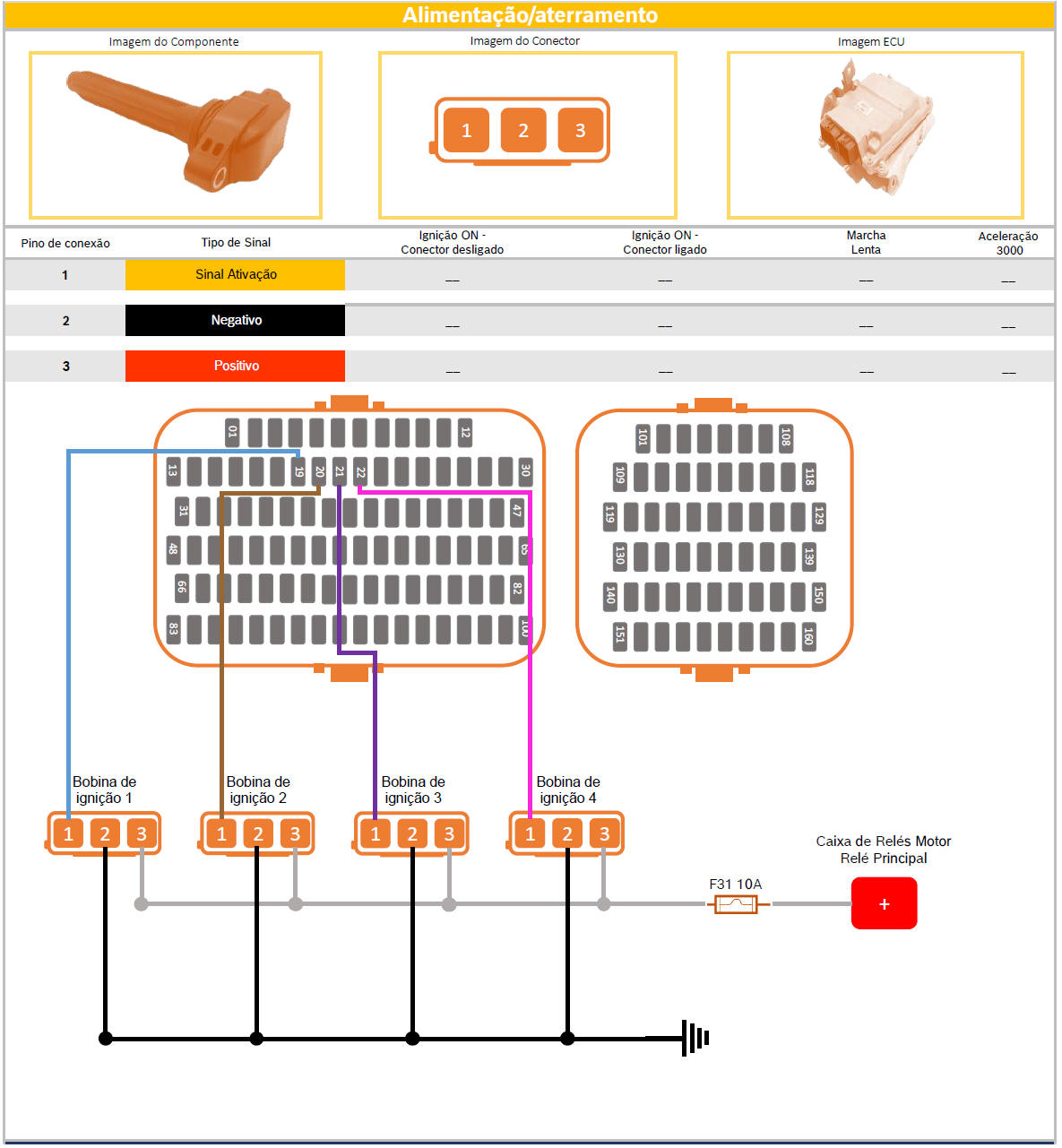 Alimentação/aterramento

Imagem do Componente

Imagem do Conector

1 2 3

Imagem ECU

| Pino de conexão | Tipo de Sinal | Ignição ON - Conector desligado | Ignição ON - Conector ligado | Marcha Lenta | Aceleração 3000 |
|---|---|---|---|---|---|
| 1 | Sinal Ativação | __ | __ | __ | __ |
| 2 | Negativo | __ | __ | __ | __ |
| 3 | Positivo | __ | __ | __ | __ |

01 12 13 19 20 21 22 30 31 47 48 65 66 82 83 100

101 108 109 118 119 129 130 139 140 150 151 160

Bobina de ignição 1
1 2 3

Bobina de ignição 2
1 2 3

Bobina de ignição 3
1 2 3

Bobina de ignição 4
1 2 3

Caixa de Relés Motor
Relé Principal

F31 10A

+