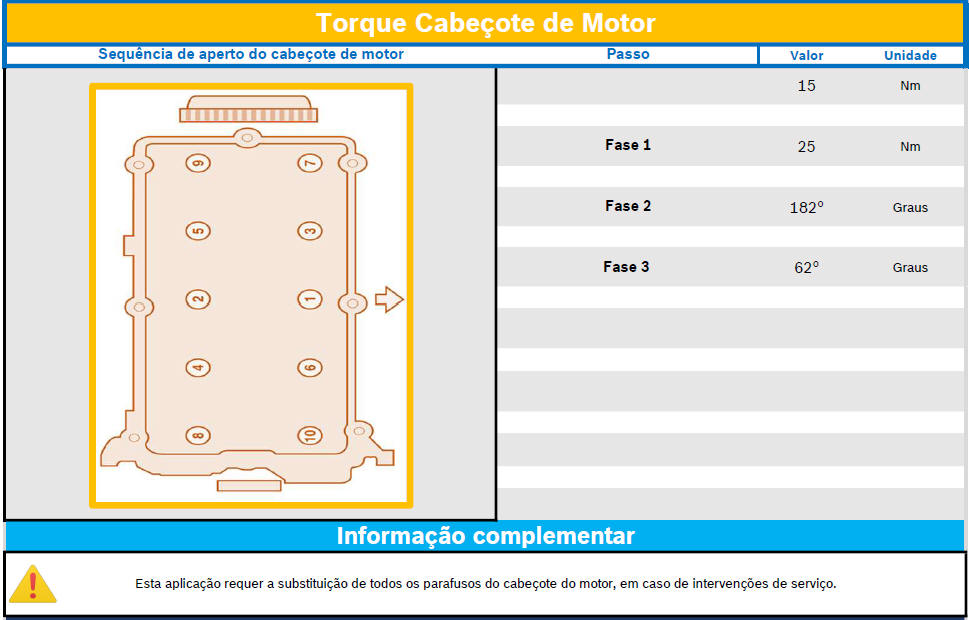 Torque Cabeçote de Motor

| Sequência de aperto do cabeçote de motor | Passo | Valor | Unidade |
|---|---|---|---|
| | | 15 | Nm |
| | Fase 1 | 25 | Nm |
| | Fase 2 | 182° | Graus |
| | Fase 3 | 62° | Graus |

9 7 5 3 2 1 4 6 8 10

Informação complementar

Esta aplicação requer a substituição de todos os parafusos do cabeçote do motor, em caso de intervenções de serviço.