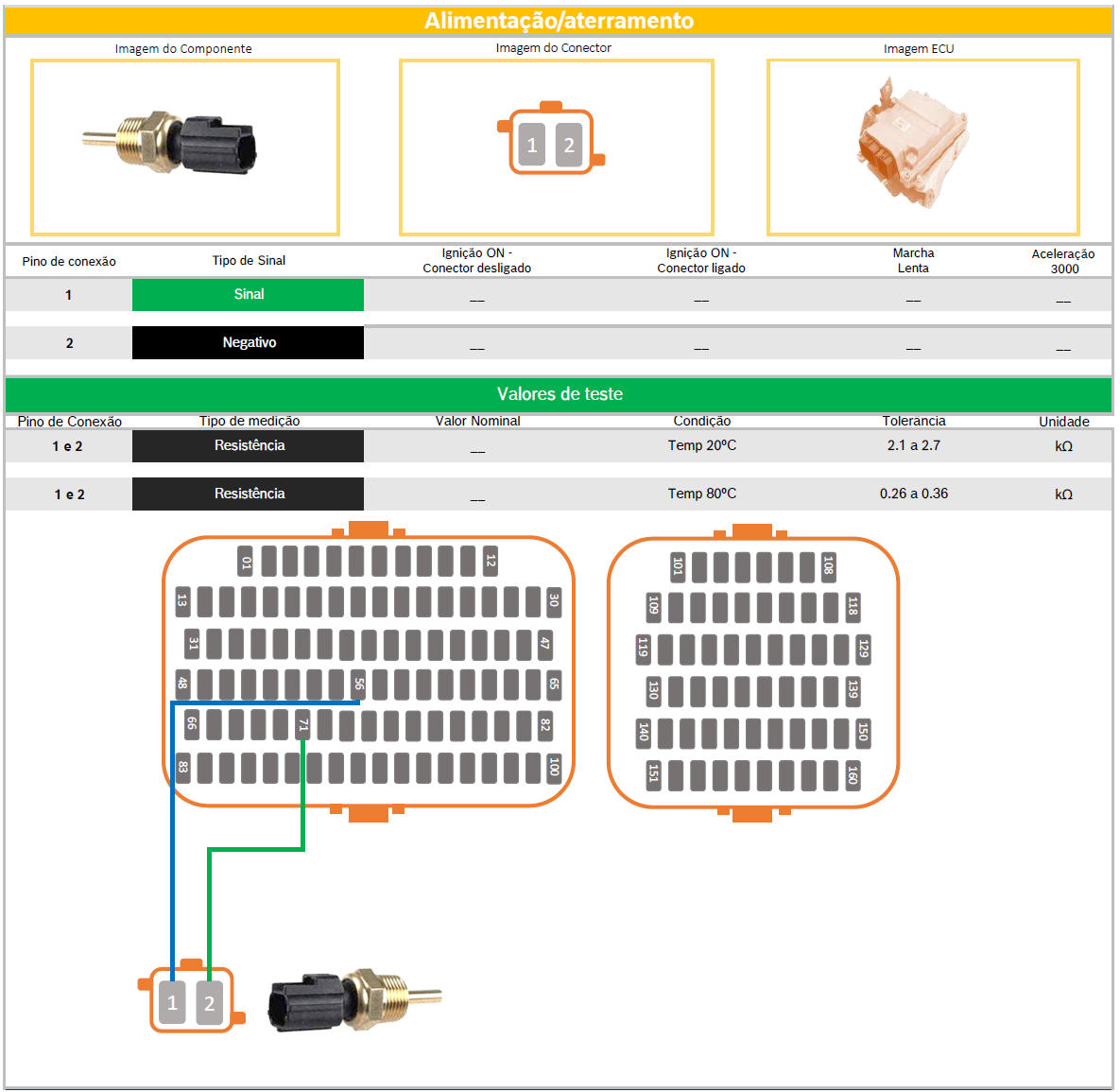 Alimentação/aterramento

Imagem do Componente

Imagem do Conector

1 2

Imagem ECU

| Pino de conexão | Tipo de Sinal | Ignição ON - Conector desligado | Ignição ON - Conector ligado | Marcha Lenta | Aceleração 3000 |
|---|---|---|---|---|---|
| 1 | Sinal | __ | __ | __ | __ |
| 2 | Negativo | __ | __ | __ | __ |

Valores de teste

| Pino de Conexão | Tipo de medição | Valor Nominal | Condição | Tolerancia | Unidade |
|---|---|---|---|---|---|
| 1 e 2 | Resistência | __ | Temp 20ºC | 2.1 a 2.7 | kΩ |
| 1 e 2 | Resistência | __ | Temp 80ºC | 0.26 a 0.36 | kΩ |

01 12 13 30 31 47 48 56 65 66 71 82 83 100

101 108 109 118 119 129 130 139 140 150 151 160

1 2