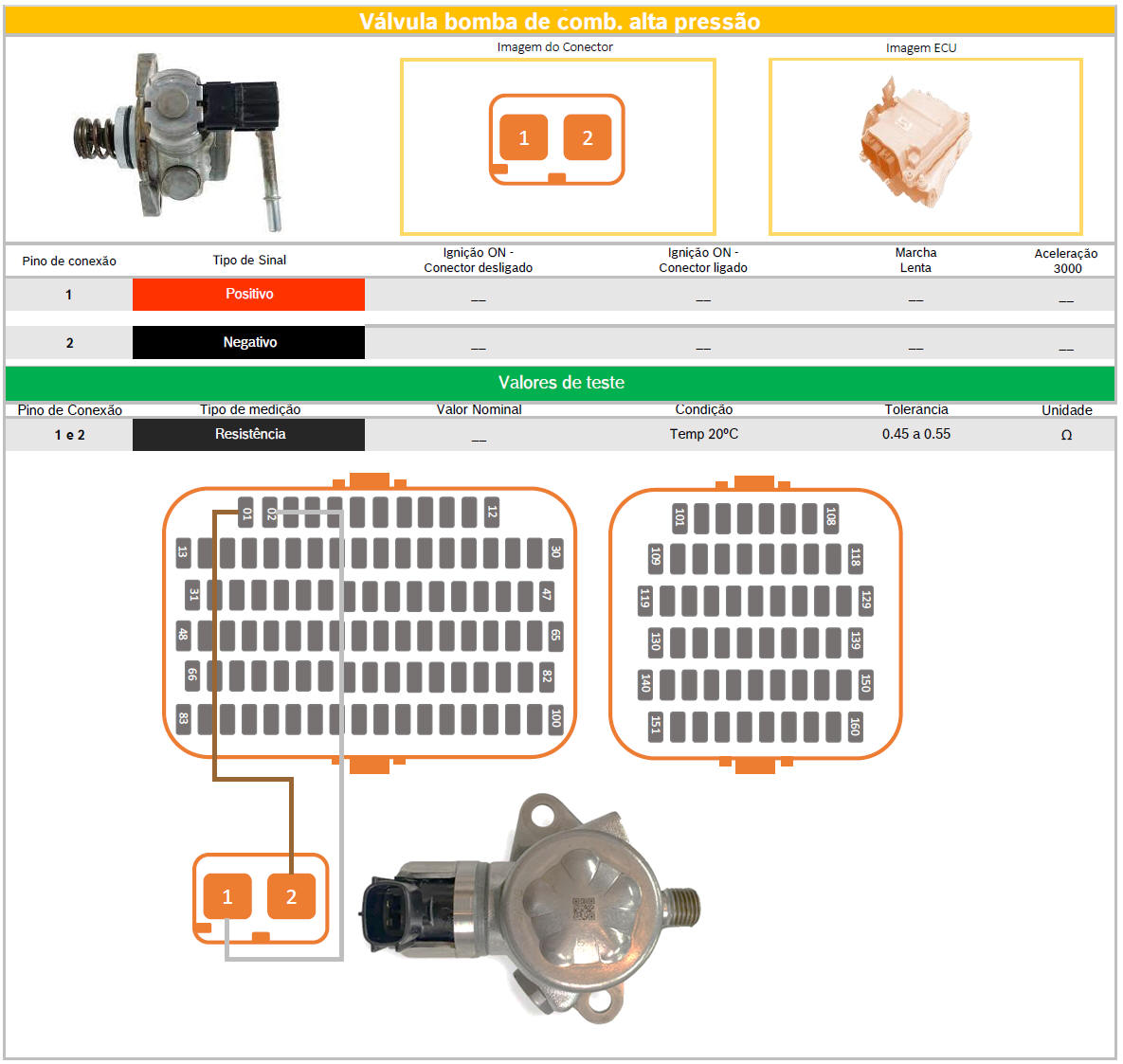 Válvula bomba de comb. alta pressão

Imagem do Conector

1 2

Imagem ECU

| Pino de conexão | Tipo de Sinal | Ignição ON - Conector desligado | Ignição ON - Conector ligado | Marcha Lenta | Aceleração 3000 |
|---|---|---|---|---|---|
| 1 | Positivo | __ | __ | __ | __ |
| 2 | Negativo | __ | __ | __ | __ |

Valores de teste

| Pino de Conexão | Tipo de medição | Valor Nominal | Condição | Tolerancia | Unidade |
|---|---|---|---|---|---|
| 1 e 2 | Resistência | __ | Temp 20ºC | 0.45 a 0.55 | Ω |

01 02 12
13 30
31 47
48 65
66 82
83 100

101 108
109 118
119 129
130 139
140 150
151 160

1 2