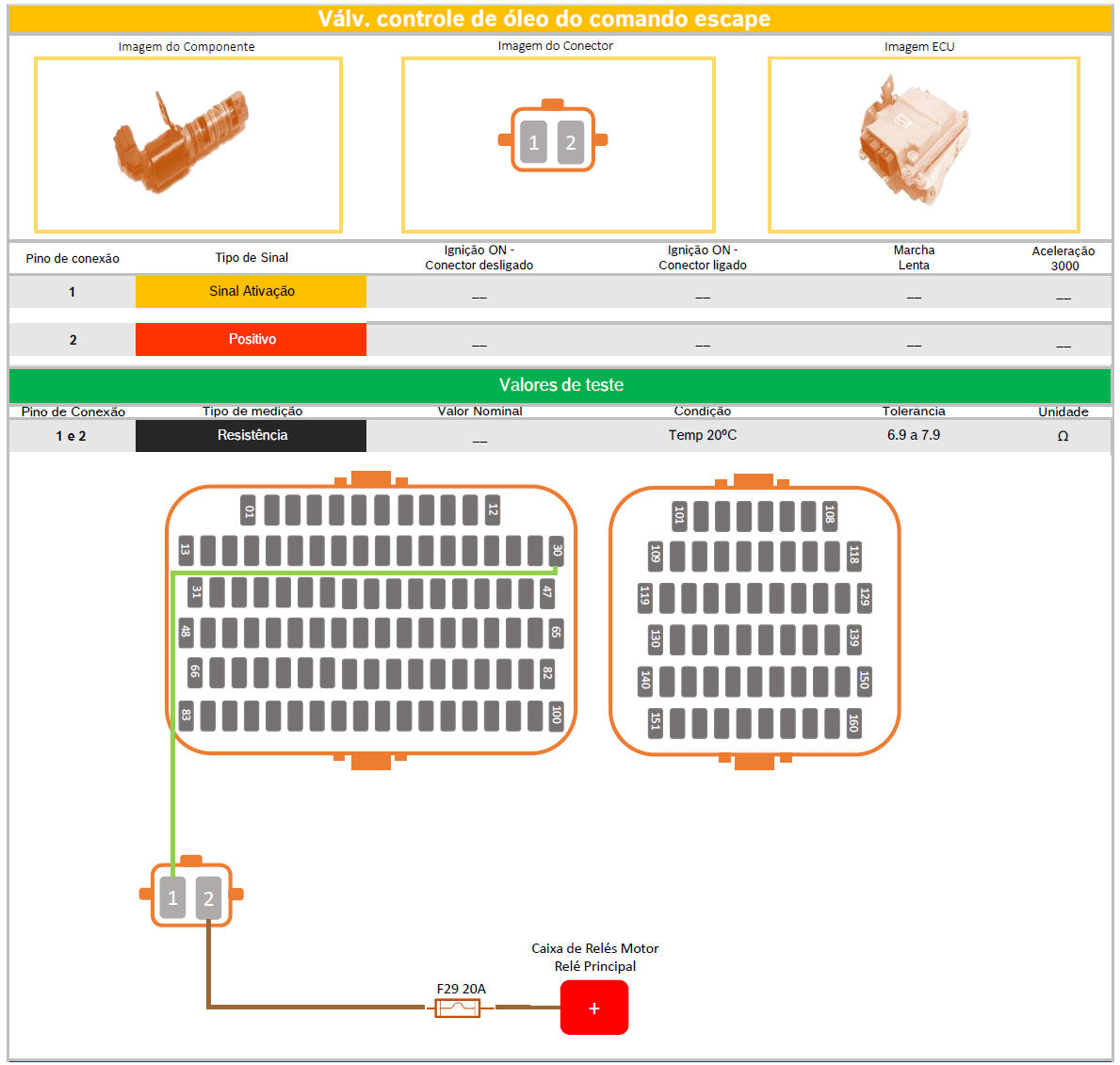 Válv. controle de óleo do comando escape

Imagem do Componente

Imagem do Conector

1 2

Imagem ECU

| Pino de conexão | Tipo de Sinal | Ignição ON - Conector desligado | Ignição ON - Conector ligado | Marcha Lenta | Aceleração 3000 |
|---|---|---|---|---|---|
| 1 | Sinal Ativação | __ | __ | __ | __ |
| 2 | Positivo | __ | __ | __ | __ |

Valores de teste

| Pino de Conexão | Tipo de medição | Valor Nominal | Condição | Tolerancia | Unidade |
|---|---|---|---|---|---|
| 1 e 2 | Resistência | __ | Temp 20ºC | 6.9 a 7.9 | Ω |

01 12
13 30
31 47
48 65
66 82
83 100

101 108
109 118
119 129
130 139
140 150
151 160

1 2

Caixa de Relés Motor
Relé Principal

F29 20A

+