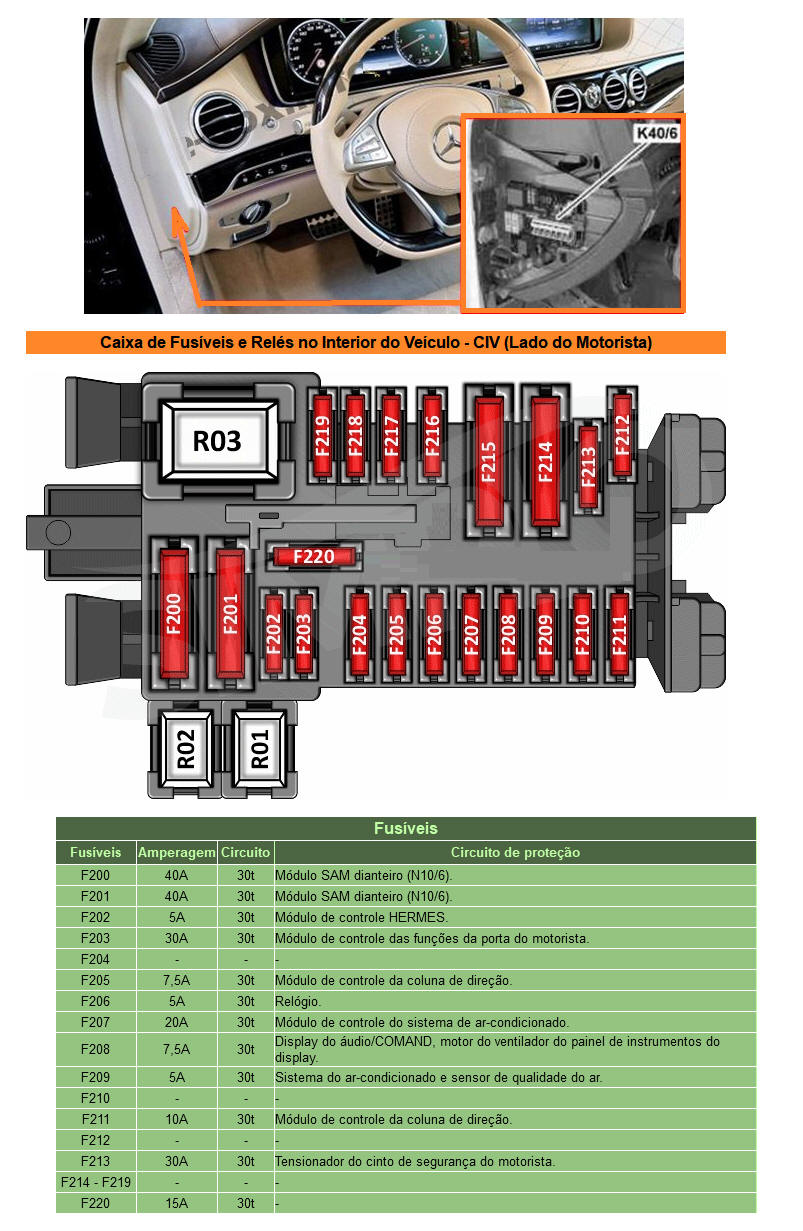 K40/6

Caixa de Fusíveis e Relés no Interior do Veículo - CIV (Lado do Motorista)

R03
F219
F218
F217
F216
F215
F214
F213
F212
F220
F200
F201
F202
F203
F204
F205
F206
F207
F208
F209
F210
F211
R02
R01

Fusíveis

| Fusíveis | Amperagem | Circuito | Circuito de proteção |
|---|---|---|---|
| F200 | 40A | 30t | Módulo SAM dianteiro (N10/6). |
| F201 | 40A | 30t | Módulo SAM dianteiro (N10/6). |
| F202 | 5A | 30t | Módulo de controle HERMES. |
| F203 | 30A | 30t | Módulo de controle das funções da porta do motorista. |
| F204 | - | - | - |
| F205 | 7,5A | 30t | Módulo de controle da coluna de direção. |
| F206 | 5A | 30t | Relógio. |
| F207 | 20A | 30t | Módulo de controle do sistema de ar-condicionado. |
| F208 | 7,5A | 30t | Display do áudio/COMAND, motor do ventilador do painel de instrumentos do display. |
| F209 | 5A | 30t | Sistema do ar-condicionado e sensor de qualidade do ar. |
| F210 | - | - | - |
| F211 | 10A | 30t | Módulo de controle da coluna de direção. |
| F212 | - | - | - |
| F213 | 30A | 30t | Tensionador do cinto de segurança do motorista. |
| F214 - F219 | - | - | - |
| F220 | 15A | 30t | - |