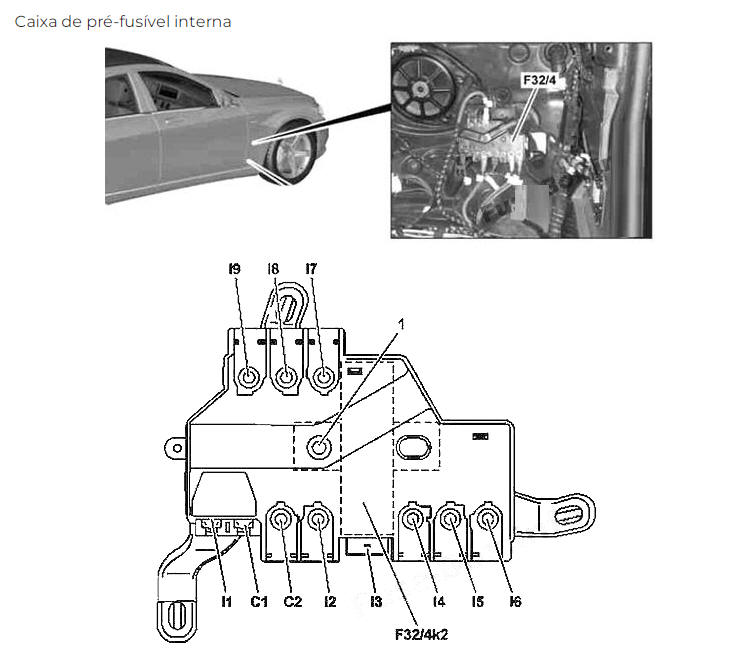 Caixa de pré-fusível interna

F32/4

I9 I8 I7

1

I1 C1 C2 I2 I3 I4 I5 I6

F32/4k2