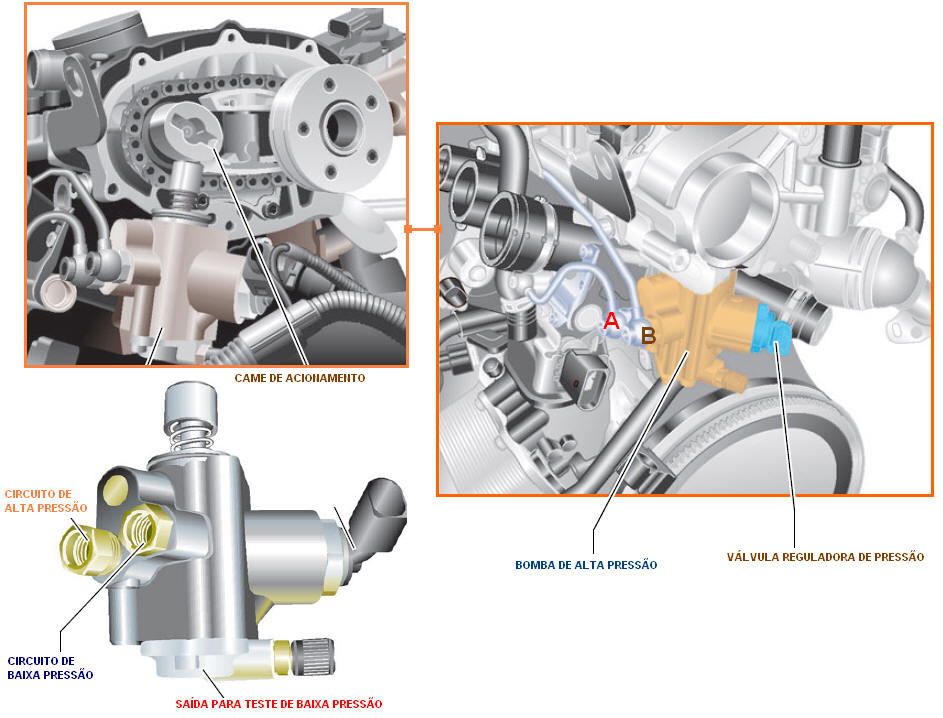 CAME DE ACIONAMENTO

A

B

CIRCUITO DE ALTA PRESSÃO

CIRCUITO DE BAIXA PRESSÃO

SAÍDA PARA TESTE DE BAIXA PRESSÃO

BOMBA DE ALTA PRESSÃO

VÁLVULA REGULADORA DE PRESSÃO