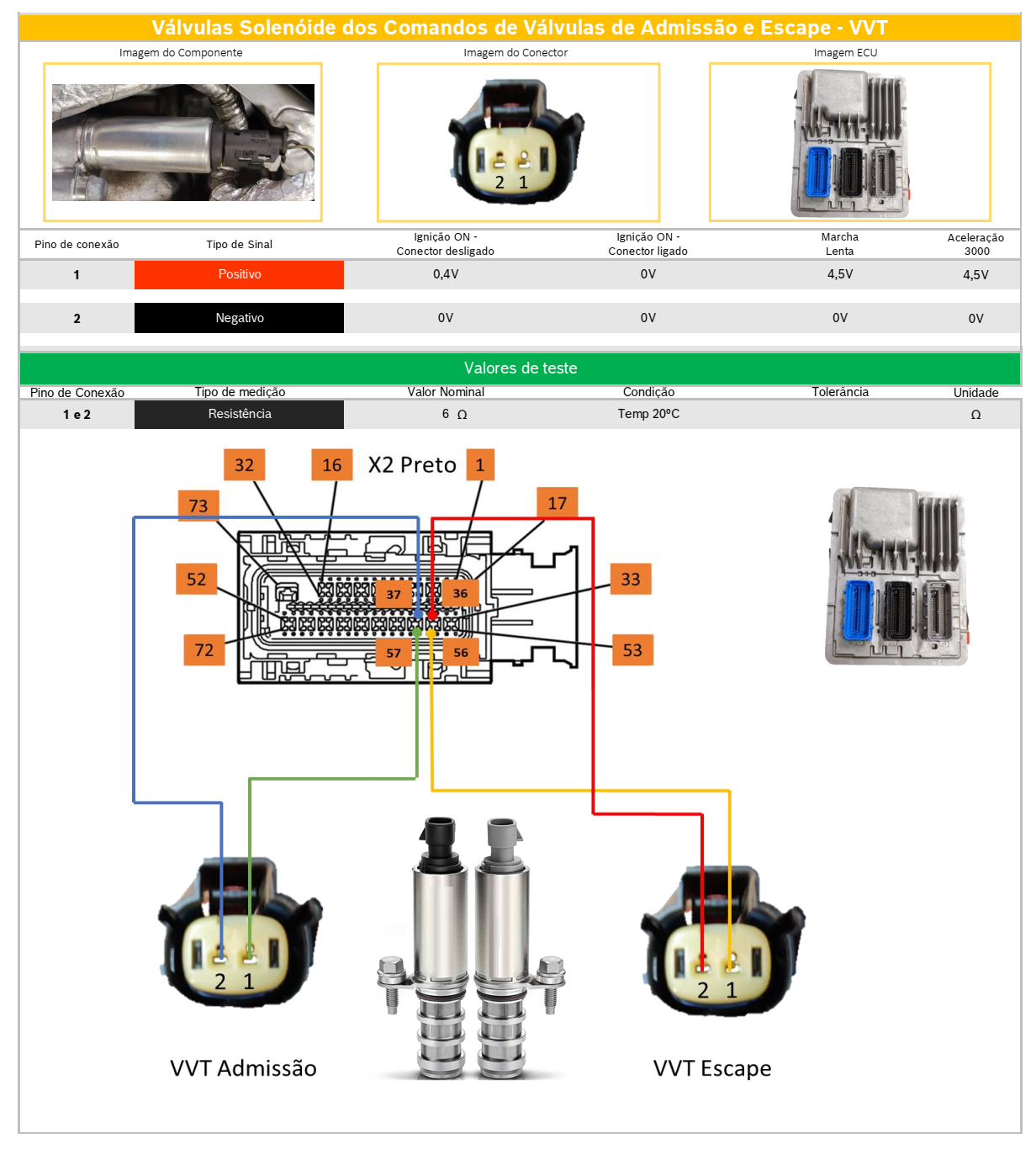 Válvulas Solenóide dos Comandos de Válvulas de Admissão e Escape - VVT

Imagem do Componente

Imagem do Conector

2 1

Imagem ECU

| Pino de conexão | Tipo de Sinal | Ignição ON - Conector desligado | Ignição ON - Conector ligado | Marcha Lenta | Aceleração 3000 |
|---|---|---|---|---|---|
| 1 | Positivo | 0,4V | 0V | 4,5V | 4,5V |
| 2 | Negativo | 0V | 0V | 0V | 0V |

Valores de teste

| Pino de Conexão | Tipo de medição | Valor Nominal | Condição | Tolerância | Unidade |
|---|---|---|---|---|---|
| 1 e 2 | Resistência | 6 Ω | Temp 20ºC | | Ω |

32 16 X2 Preto 1

73 17

52 37 36 33

72 57 56 53

2 1

2 1

VVT Admissão

VVT Escape