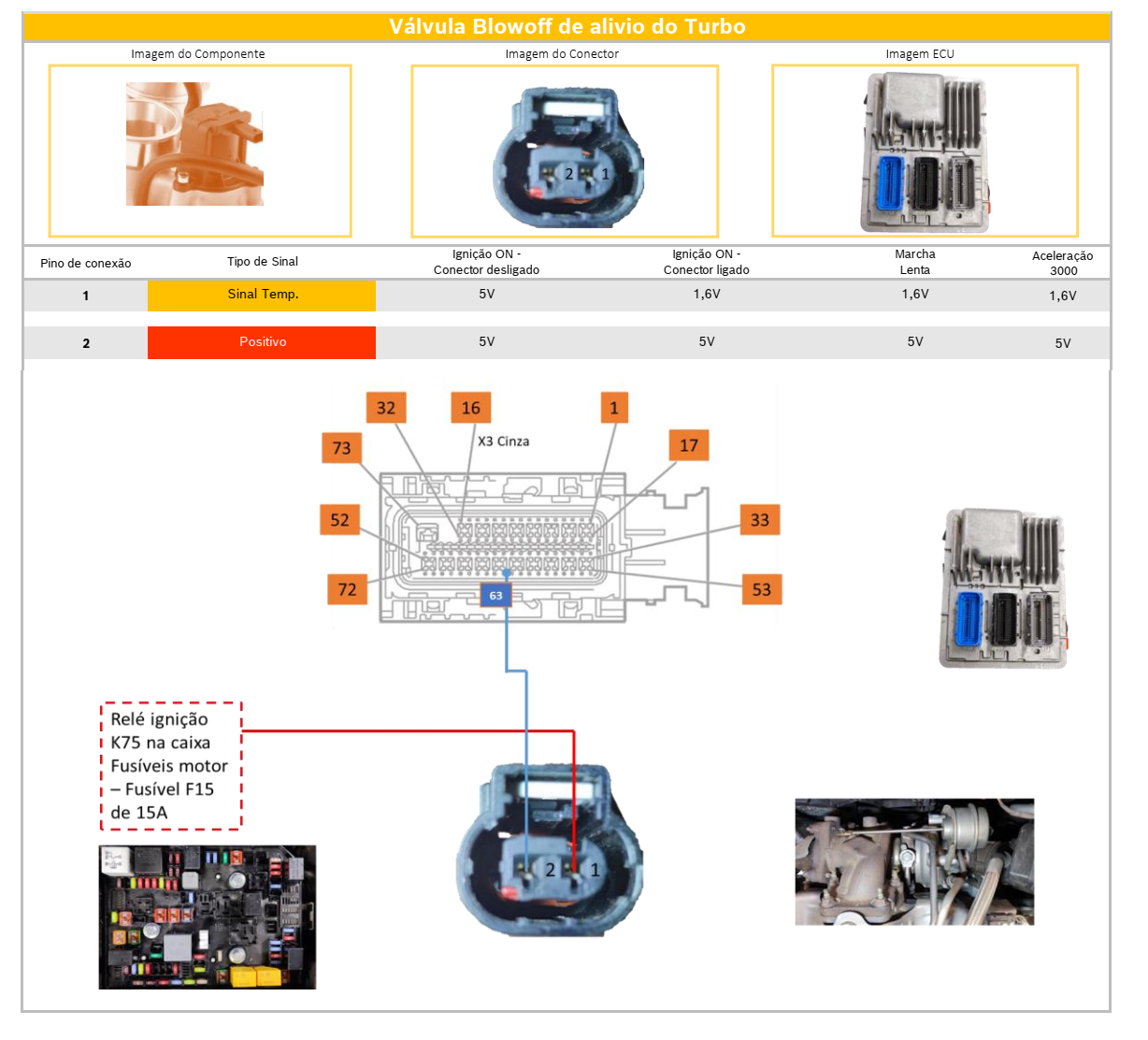 Válvula Blowoff de alivio do Turbo

Imagem do Componente

Imagem do Conector

2 1

Imagem ECU

| Pino de conexão | Tipo de Sinal | Ignição ON - Conector desligado | Ignição ON - Conector ligado | Marcha Lenta | Aceleração 3000 |
|---|---|---|---|---|---|
| 1 | Sinal Temp. | 5V | 1,6V | 1,6V | 1,6V |
| 2 | Positivo | 5V | 5V | 5V | 5V |

32 16 1
73 X3 Cinza 17
52 33
72 63 53

Relé ignição K75 na caixa Fusíveis motor – Fusível F15 de 15A

2 1