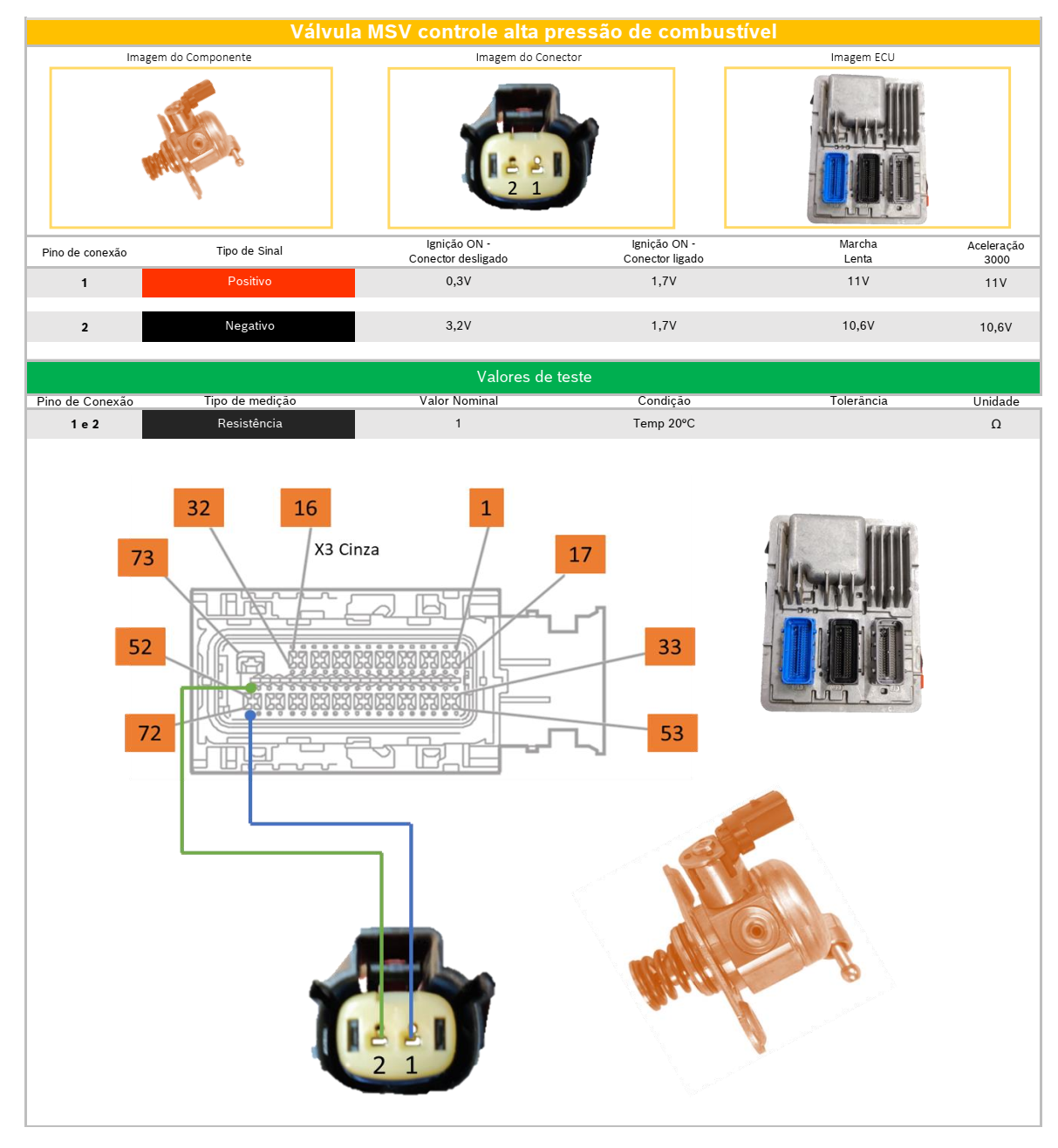 Válvula MSV controle alta pressão de combustível

Imagem do Componente

Imagem do Conector

2 1

Imagem ECU

| Pino de conexão | Tipo de Sinal | Ignição ON - Conector desligado | Ignição ON - Conector ligado | Marcha Lenta | Aceleração 3000 |
|---|---|---|---|---|---|
| 1 | Positivo | 0,3V | 1,7V | 11V | 11V |
| 2 | Negativo | 3,2V | 1,7V | 10,6V | 10,6V |

Valores de teste

| Pino de Conexão | Tipo de medição | Valor Nominal | Condição | Tolerância | Unidade |
|---|---|---|---|---|---|
| 1 e 2 | Resistência | 1 | Temp 20ºC | | Ω |

32 16 1

73 X3 Cinza 17

52 33

72 53

2 1