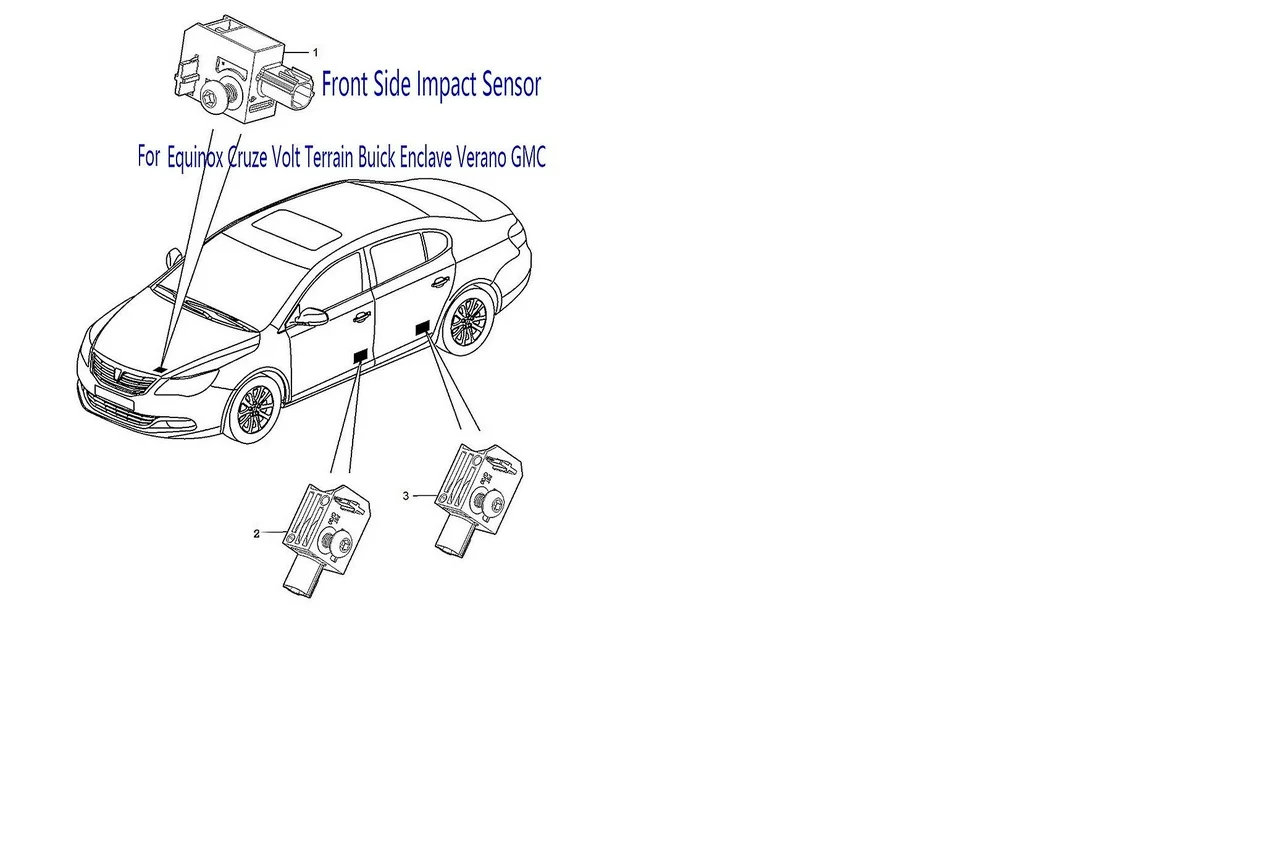 1

Front Side Impact Sensor

For Equinox Cruze Volt Terrain Buick Enclave Verano GMC

3

2