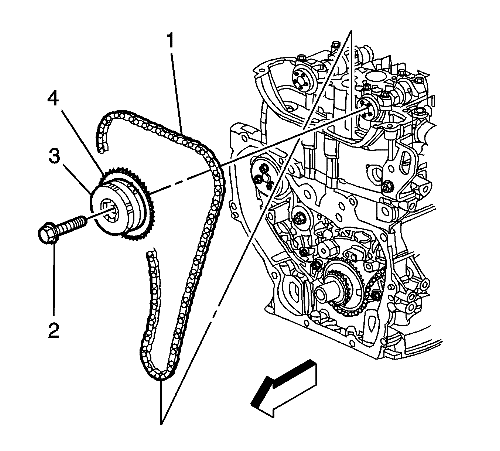 1
4
3
2