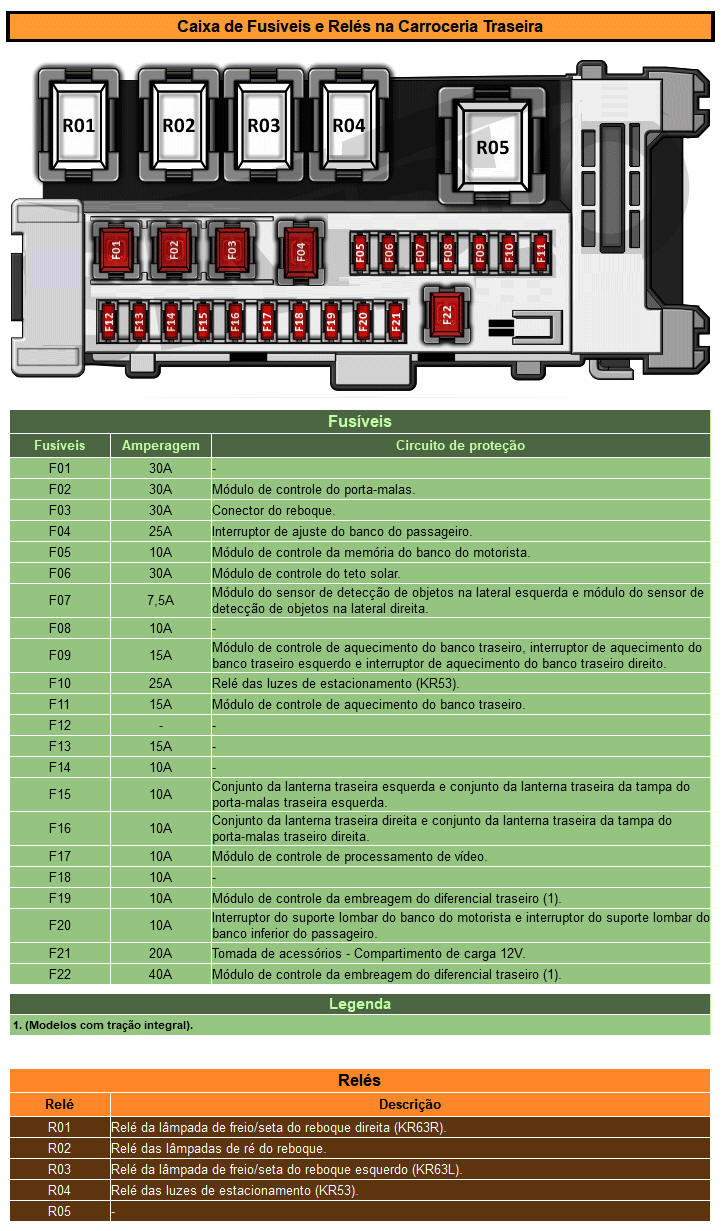 Caixa de Fusíveis e Relés na Carroceria Traseira

R01 R02 R03 R04 R05

F01 F02 F03 F04 F05 F06 F07 F08 F09 F10 F11

F12 F13 F14 F15 F16 F17 F18 F19 F20 F21 F22

Fusíveis

| Fusíveis | Amperagem | Circuito de proteção |
|---|---|---|
| F01 | 30A | - |
| F02 | 30A | Módulo de controle do porta-malas. |
| F03 | 30A | Conector do reboque. |
| F04 | 25A | Interruptor de ajuste do banco do passageiro. |
| F05 | 10A | Módulo de controle da memória do banco do motorista. |
| F06 | 30A | Módulo de controle do teto solar. |
| F07 | 7,5A | Módulo do sensor de detecção de objetos na lateral esquerda e módulo do sensor de detecção de objetos na lateral direita. |
| F08 | 10A | - |
| F09 | 15A | Módulo de controle de aquecimento do banco traseiro, interruptor de aquecimento do banco traseiro esquerdo e interruptor de aquecimento do banco traseiro direito. |
| F10 | 25A | Relé das luzes de estacionamento (KR53). |
| F11 | 15A | Módulo de controle de aquecimento do banco traseiro. |
| F12 | - | - |
| F13 | 15A | - |
| F14 | 10A | - |
| F15 | 10A | Conjunto da lanterna traseira esquerda e conjunto da lanterna traseira da tampa do porta-malas traseira esquerda. |
| F16 | 10A | Conjunto da lanterna traseira direita e conjunto da lanterna traseira da tampa do porta-malas traseiro direita. |
| F17 | 10A | Módulo de controle de processamento de vídeo. |
| F18 | 10A | - |
| F19 | 10A | Módulo de controle da embreagem do diferencial traseiro (1). |
| F20 | 10A | Interruptor do suporte lombar do banco do motorista e interruptor do suporte lombar do banco inferior do passageiro. |
| F21 | 20A | Tomada de acessórios - Compartimento de carga 12V. |
| F22 | 40A | Módulo de controle da embreagem do diferencial traseiro (1). |

Legenda

1. (Modelos com tração integral).

Relés

| Relé | Descrição |
|---|---|
| R01 | Relé da lâmpada de freio/seta do reboque direita (KR63R). |
| R02 | Relé das lâmpadas de ré do reboque. |
| R03 | Relé da lâmpada de freio/seta do reboque esquerdo (KR63L). |
| R04 | Relé das luzes de estacionamento (KR53). |
| R05 | - |