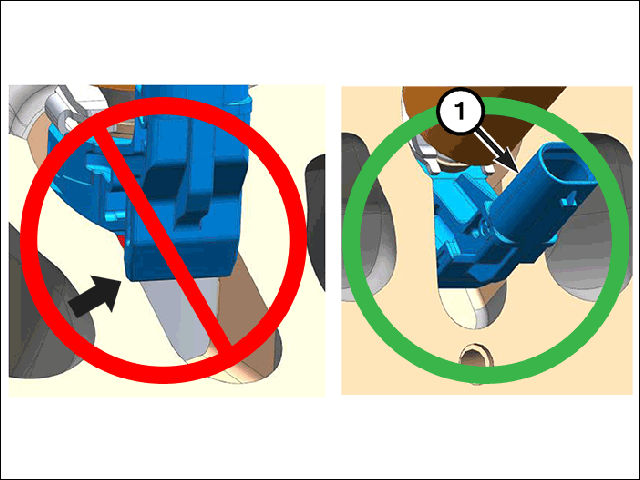 1