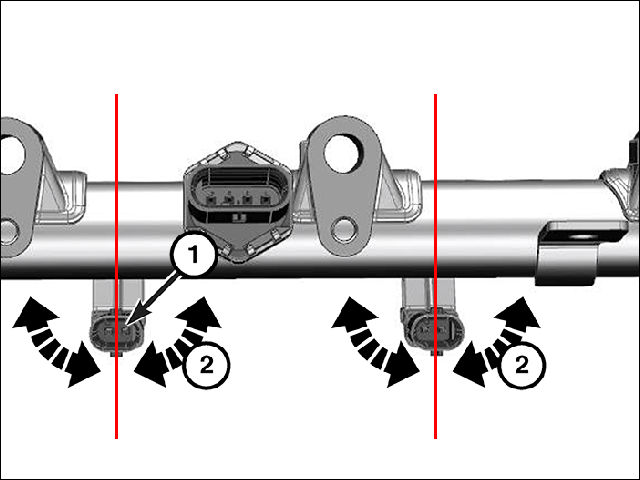 1
2
2