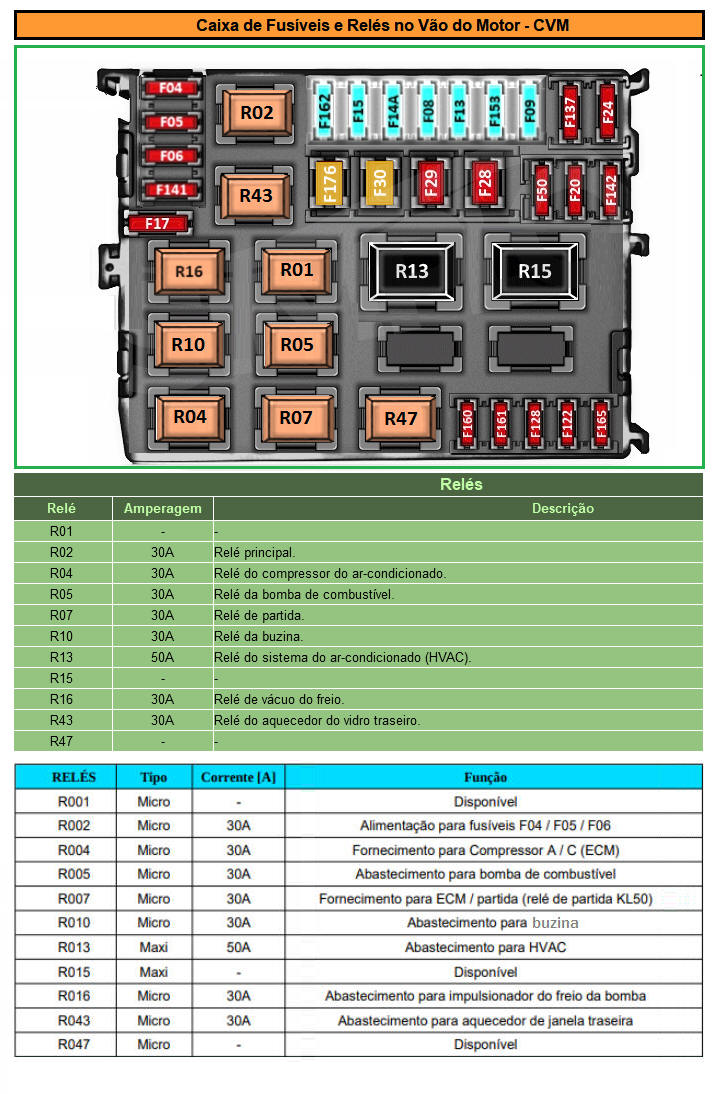 Caixa de Fusíveis e Relés no Vão do Motor - CVM

F04
F05
F06
F141
F17
R02
R43
F162
F15
F14A
F08
F13
F153
F09
F137
F24
F176
F30
F29
F28
F50
F20
F142
R16
R01
R13
R15
R10
R05
R04
R07
R47
F160
F161
F128
F122
F165

Relés

| Relé | Amperagem | Descrição |
|---|---|---|
| R01 | - | - |
| R02 | 30A | Relé principal. |
| R04 | 30A | Relé do compressor do ar-condicionado. |
| R05 | 30A | Relé da bomba de combustível. |
| R07 | 30A | Relé de partida. |
| R10 | 30A | Relé da buzina. |
| R13 | 50A | Relé do sistema do ar-condicionado (HVAC). |
| R15 | - | - |
| R16 | 30A | Relé de vácuo do freio. |
| R43 | 30A | Relé do aquecedor do vidro traseiro. |
| R47 | - | - |

| RELÉS | Tipo | Corrente [A] | Função |
|---|---|---|---|
| R001 | Micro | - | Disponível |
| R002 | Micro | 30A | Alimentação para fusíveis F04 / F05 / F06 |
| R004 | Micro | 30A | Fornecimento para Compressor A / C (ECM) |
| R005 | Micro | 30A | Abastecimento para bomba de combustível |
| R007 | Micro | 30A | Fornecimento para ECM / partida (relé de partida KL50) |
| R010 | Micro | 30A | Abastecimento para buzina |
| R013 | Maxi | 50A | Abastecimento para HVAC |
| R015 | Maxi | - | Disponível |
| R016 | Micro | 30A | Abastecimento para impulsionador do freio da bomba |
| R043 | Micro | 30A | Abastecimento para aquecedor de janela traseira |
| R047 | Micro | - | Disponível |