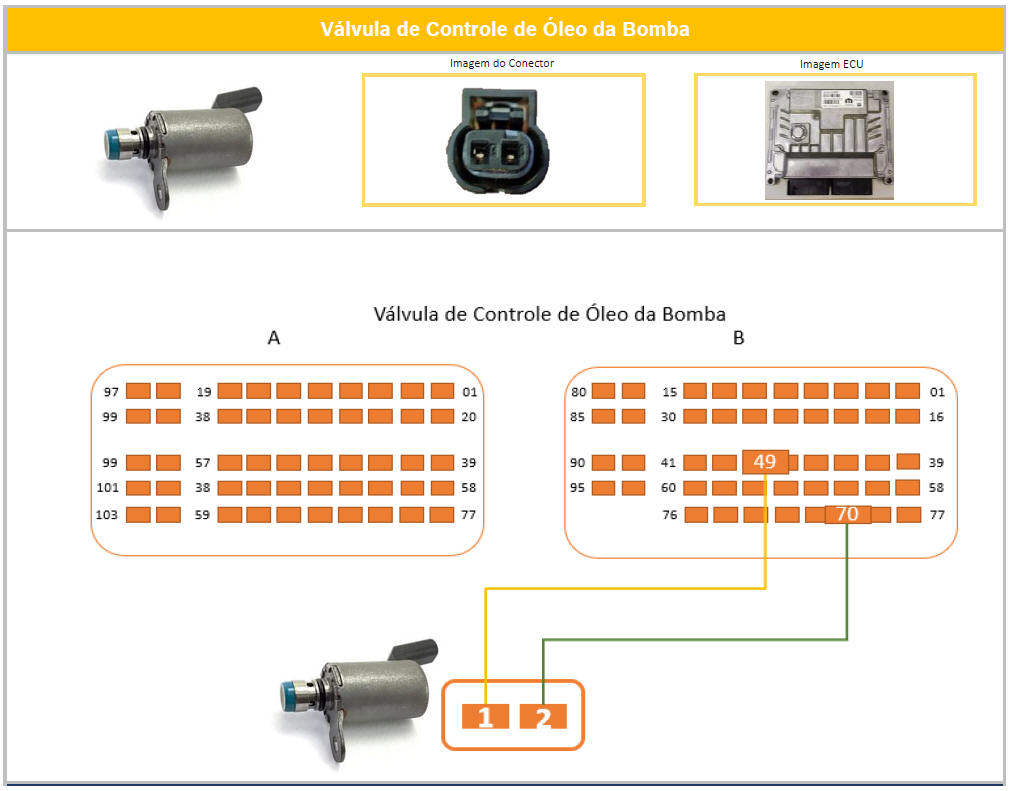 Válvula de Controle de Óleo da Bomba

Imagem do Conector

Imagem ECU

Válvula de Controle de Óleo da Bomba

A

97 19 01
99 38 20
99 57 39
101 38 58
103 59 77

B

80 15 01
85 30 16
90 41 49 39
95 60 58
76 70 77

1 2