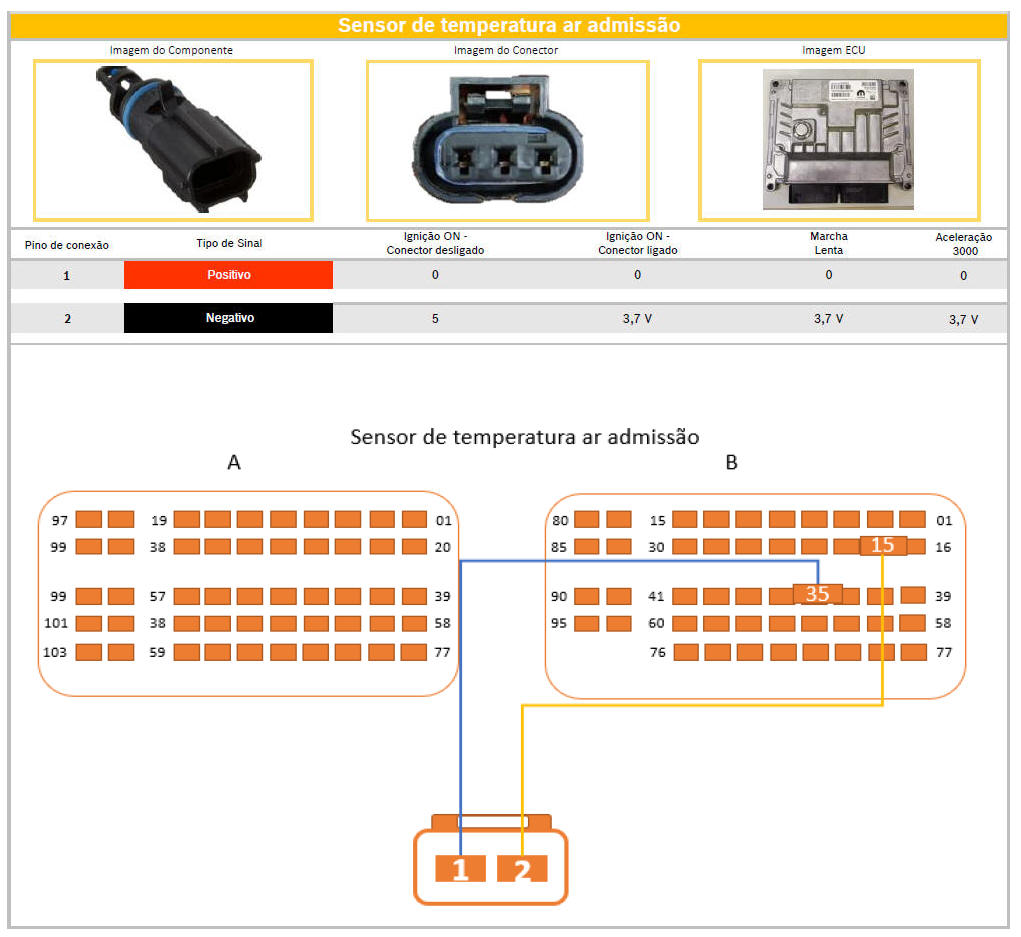 Sensor de temperatura ar admissão

Imagem do Componente

Imagem do Conector

Imagem ECU

| Pino de conexão | Tipo de Sinal | Ignição ON - Conector desligado | Ignição ON - Conector ligado | Marcha Lenta | Aceleração 3000 |
|---|---|---|---|---|---|
| 1 | Positivo | 0 | 0 | 0 | 0 |
| 2 | Negativo | 5 | 3,7 V | 3,7 V | 3,7 V |

Sensor de temperatura ar admissão

A

97 19 01
99 38 20
99 57 39
101 38 58
103 59 77

B

80 15 01
85 30 15 16
90 41 35 39
95 60 58
76 77

1 2