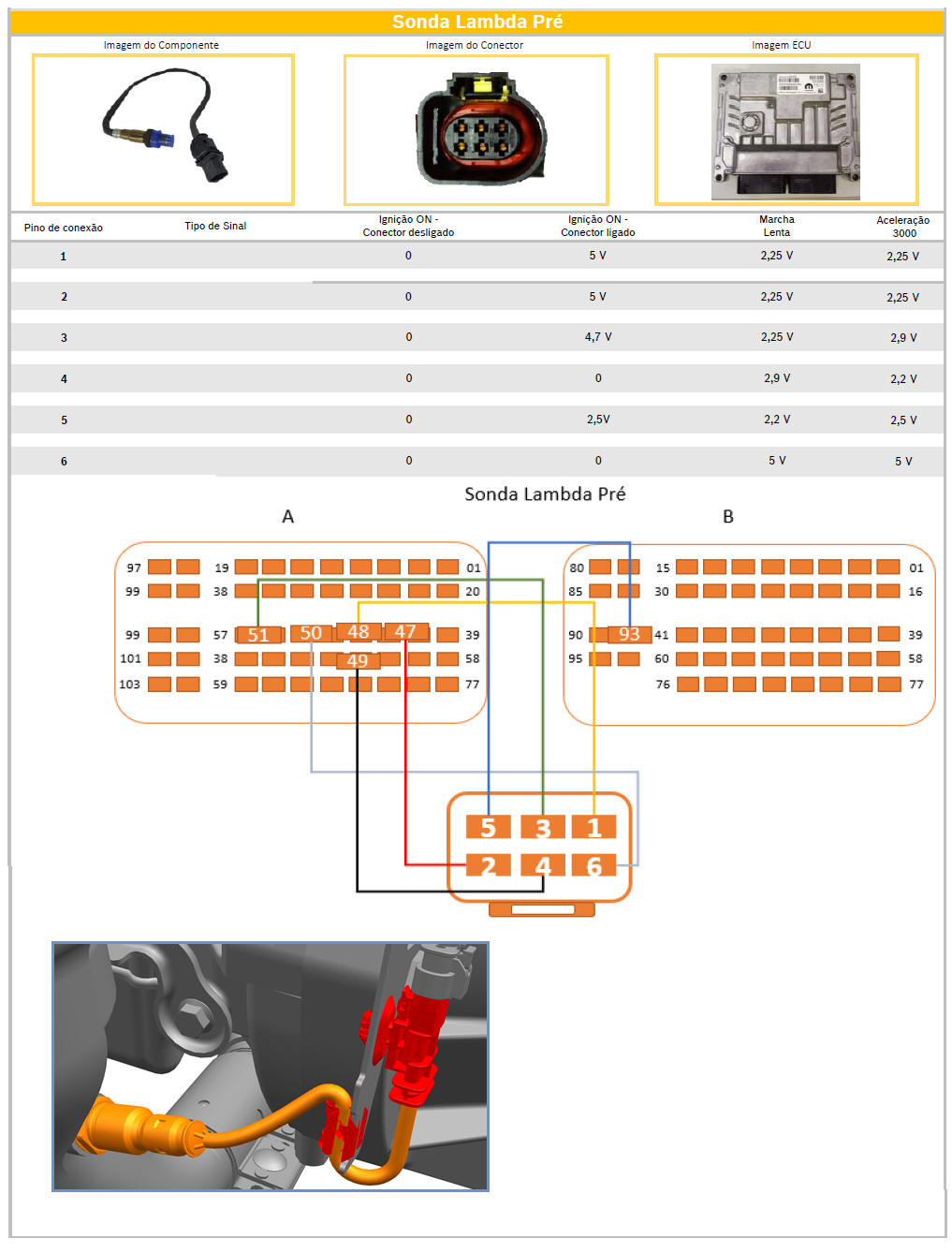 Sonda Lambda Pré

Imagem do Componente

Imagem do Conector

Imagem ECU

| Pino de conexão | Tipo de Sinal | Ignição ON - Conector desligado | Ignição ON - Conector ligado | Marcha Lenta | Aceleração 3000 |
|---|---|---|---|---|---|
| 1 | | 0 | 5 V | 2,25 V | 2,25 V |
| 2 | | 0 | 5 V | 2,25 V | 2,25 V |
| 3 | | 0 | 4,7 V | 2,25 V | 2,9 V |
| 4 | | 0 | 0 | 2,9 V | 2,2 V |
| 5 | | 0 | 2,5V | 2,2 V | 2,5 V |
| 6 | | 0 | 0 | 5 V | 5 V |

Sonda Lambda Pré

A

B

97 19 01
99 38 20
99 57 51 50 48 47 39
101 38 49 58
103 59 77

80 15 01
85 30 16
90 93 41 39
95 60 58
76 77

5 3 1
2 4 6