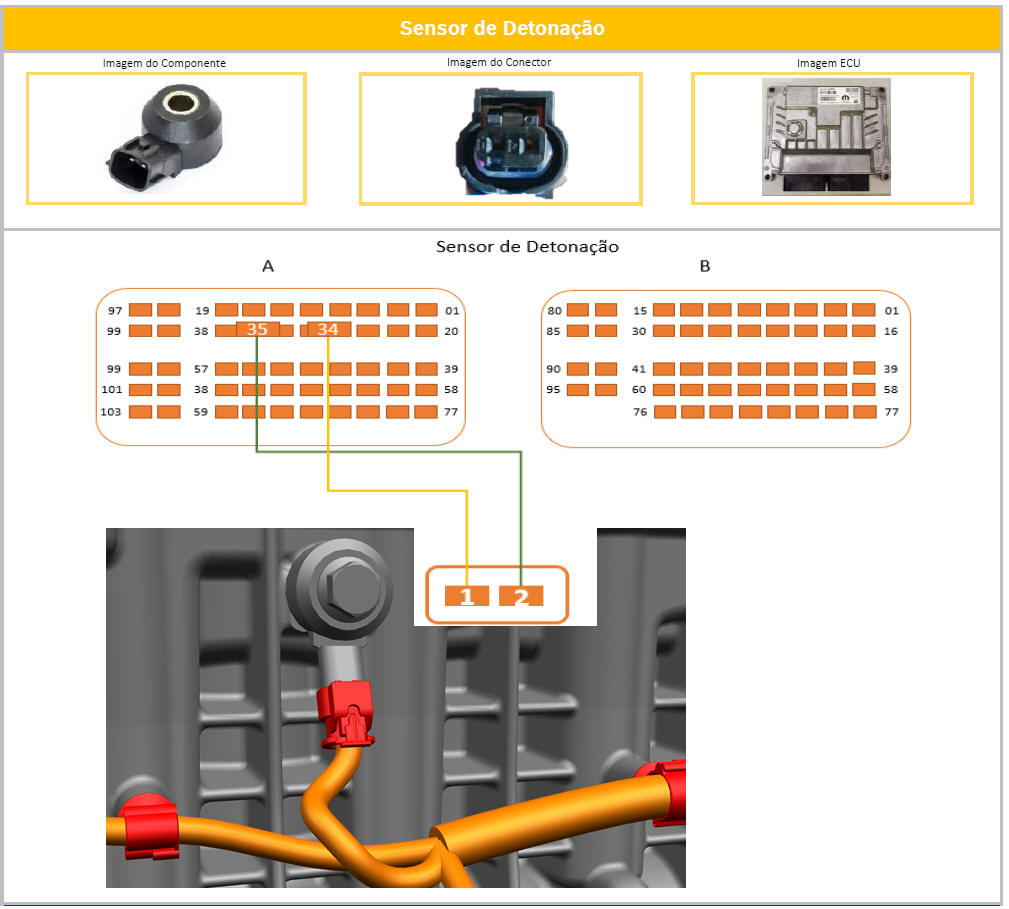 Sensor de Detonação

Imagem do Componente

Imagem do Conector

Imagem ECU

Sensor de Detonação

A

97 19 01
99 38 35 34 20
99 57 39
101 38 58
103 59 77

B

80 15 01
85 30 16
90 41 39
95 60 58
76 77

1 2