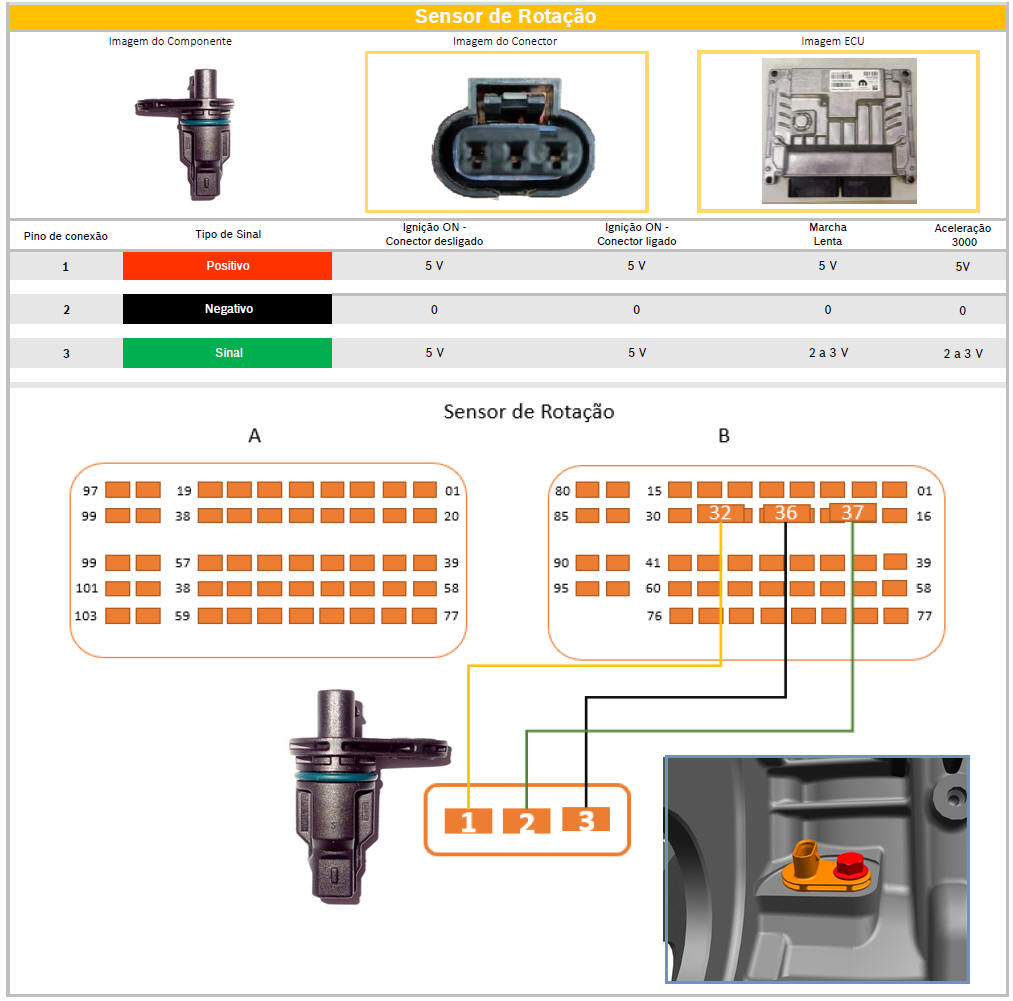 Sensor de Rotação

Imagem do Componente

Imagem do Conector

Imagem ECU

| Pino de conexão | Tipo de Sinal | Ignição ON - Conector desligado | Ignição ON - Conector ligado | Marcha Lenta | Aceleração 3000 |
|---|---|---|---|---|---|
| 1 | Positivo | 5 V | 5 V | 5 V | 5V |
| 2 | Negativo | 0 | 0 | 0 | 0 |
| 3 | Sinal | 5 V | 5 V | 2 a 3 V | 2 a 3 V |

Sensor de Rotação

A

97 19 01
99 38 20
99 57 39
101 38 58
103 59 77

B

80 15 01
85 30 32 36 37 16
90 41 39
95 60 58
76 77

1 2 3