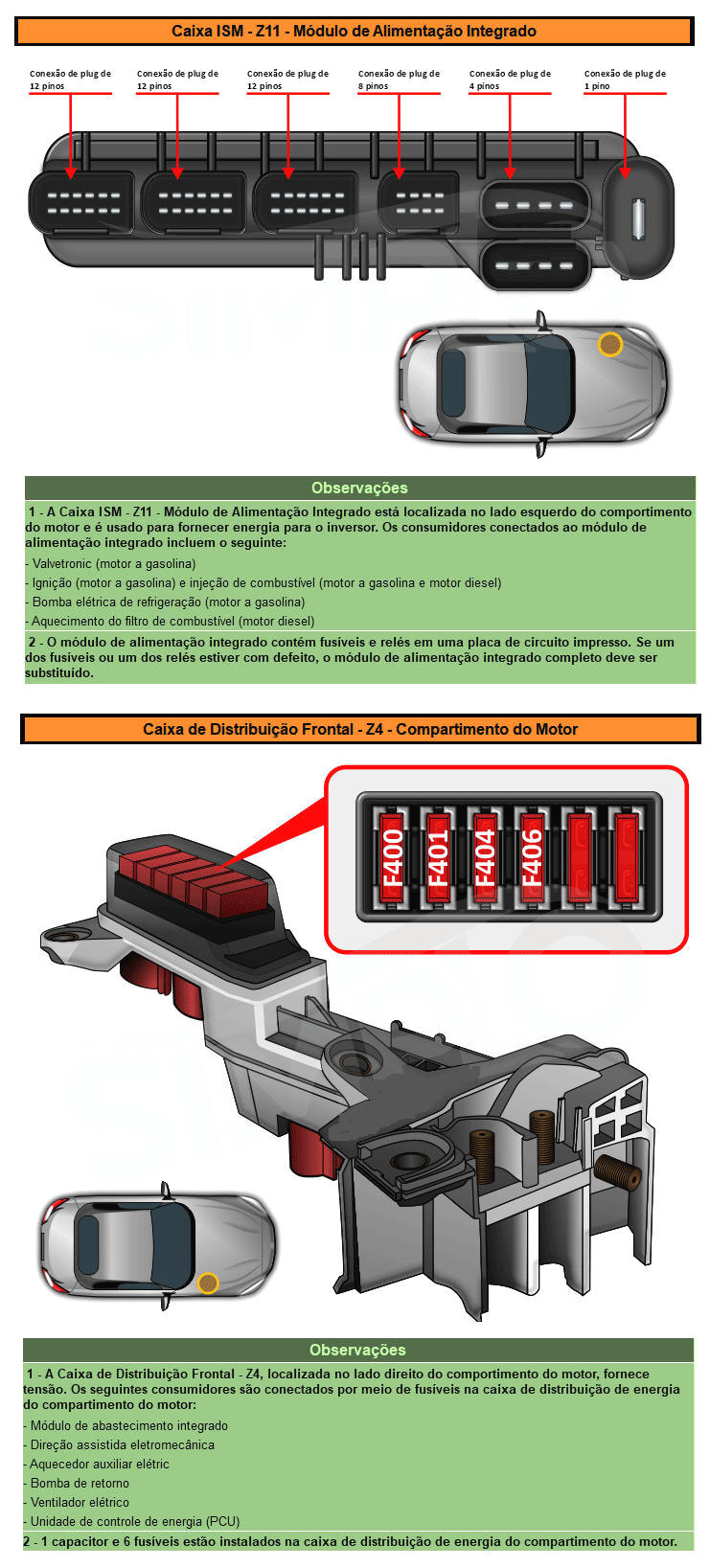 Caixa ISM - Z11 - Módulo de Alimentação Integrado

Conexão de plug de 12 pinos

Conexão de plug de 12 pinos

Conexão de plug de 12 pinos

Conexão de plug de 8 pinos

Conexão de plug de 4 pinos

Conexão de plug de 1 pino

Observações

1 - A Caixa ISM - Z11 - Módulo de Alimentação Integrado está localizada no lado esquerdo do comportimento do motor e é usado para fornecer energia para o inversor. Os consumidores conectados ao módulo de alimentação integrado incluem o seguinte:

- Valvetronic (motor a gasolina)

- Ignição (motor a gasolina) e injeção de combustível (motor a gasolina e motor diesel)

- Bomba elétrica de refrigeração (motor a gasolina)

- Aquecimento do filtro de combustível (motor diesel)

2 - O módulo de alimentação integrado contém fusíveis e relés em uma placa de circuito impresso. Se um dos fusíveis ou um dos relés estiver com defeito, o módulo de alimentação integrado completo deve ser substituído.

Caixa de Distribuição Frontal - Z4 - Compartimento do Motor

F400 F401 F404 F406

Observações

1 - A Caixa de Distribuição Frontal - Z4, localizada no lado direito do comportimento do motor, fornece tensão. Os seguintes consumidores são conectados por meio de fusíveis na caixa de distribuição de energia do compartimento do motor:

- Módulo de abastecimento integrado

- Direção assistida eletromecânica

- Aquecedor auxiliar elétric

- Bomba de retorno

- Ventilador elétrico

- Unidade de controle de energia (PCU)

2 - 1 capacitor e 6 fusíveis estão instalados na caixa de distribuição de energia do compartimento do motor.