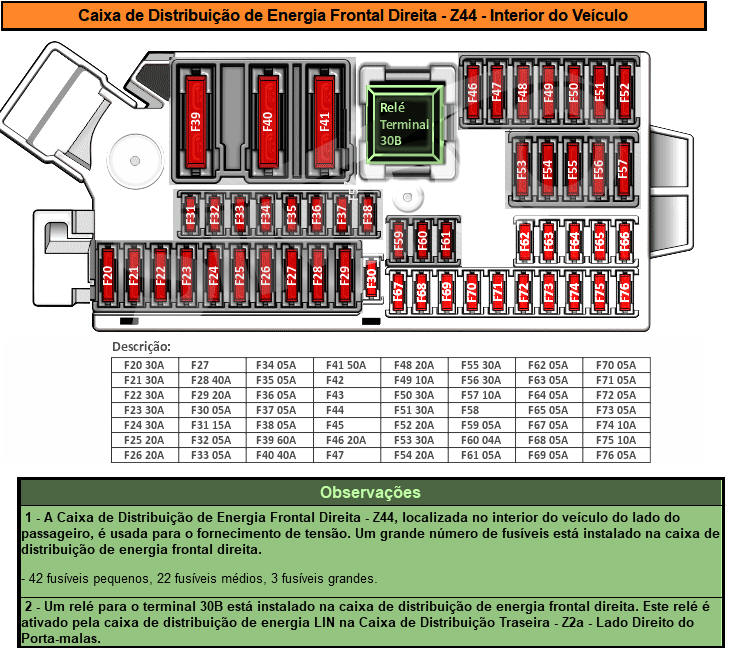 Caixa de Distribuição de Energia Frontal Direita - Z44 - Interior do Veículo

F39 F40 F41
Relé Terminal 30B
F46 F47 F48 F49 F50 F51 F52
F53 F54 F55 F56 F57
F31 F32 F33 F34 F35 F36 F37 F38
F59 F60 F61
F62 F63 F64 F65 F66
F20 F21 F22 F23 F24 F25 F26 F27 F28 F29 F30
F67 F68 F69 F70 F71 F72 F73 F74 F75 F76

Descrição:

| F20 30A | F27 | F34 05A | F41 50A | F48 20A | F55 30A | F62 05A | F70 05A |
|---|---|---|---|---|---|---|---|
| F21 30A | F28 40A | F35 05A | F42 | F49 10A | F56 30A | F63 05A | F71 05A |
| F22 30A | F29 20A | F36 05A | F43 | F50 30A | F57 10A | F64 05A | F72 05A |
| F23 30A | F30 05A | F37 05A | F44 | F51 30A | F58 | F65 05A | F73 05A |
| F24 30A | F31 15A | F38 05A | F45 | F52 20A | F59 05A | F67 05A | F74 10A |
| F25 20A | F32 05A | F39 60A | F46 20A | F53 30A | F60 04A | F68 05A | F75 10A |
| F26 20A | F33 05A | F40 40A | F47 | F54 20A | F61 05A | F69 05A | F76 05A |

Observações

1 - A Caixa de Distribuição de Energia Frontal Direita - Z44, localizada no interior do veículo do lado do passageiro, é usada para o fornecimento de tensão. Um grande número de fusíveis está instalado na caixa de distribuição de energia frontal direita.

- 42 fusíveis pequenos, 22 fusíveis médios, 3 fusíveis grandes.

2 - Um relé para o terminal 30B está instalado na caixa de distribuição de energia frontal direita. Este relé é ativado pela caixa de distribuição de energia LIN na Caixa de Distribuição Traseira - Z2a - Lado Direito do Porta-malas.