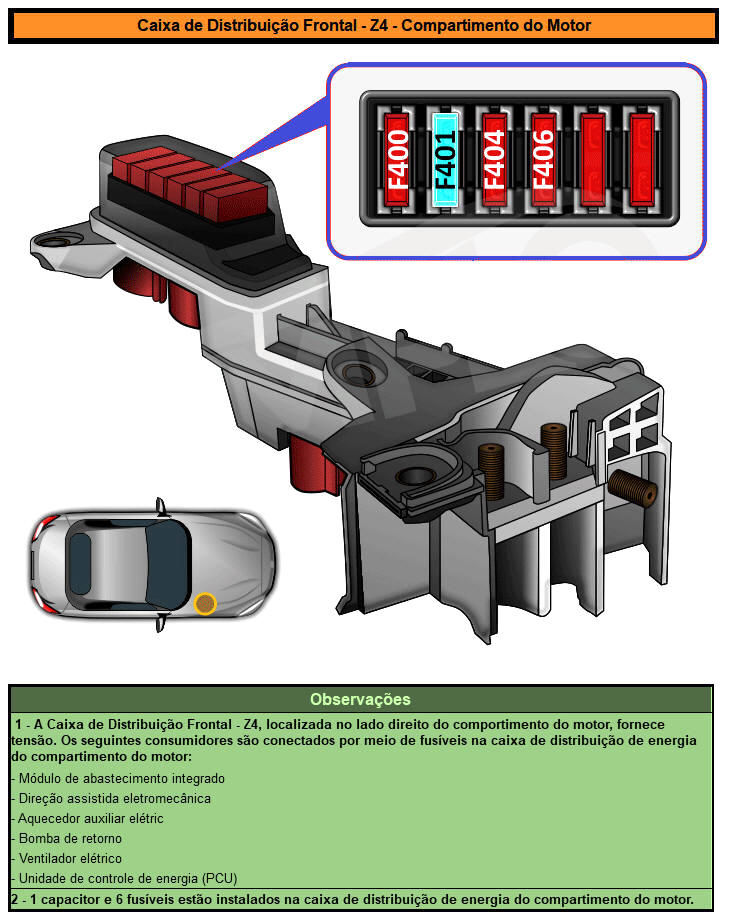 Caixa de Distribuição Frontal - Z4 - Compartimento do Motor

F400
F401
F404
F406

Observações

1 - A Caixa de Distribuição Frontal - Z4, localizada no lado direito do comportimento do motor, fornece tensão. Os seguintes consumidores são conectados por meio de fusíveis na caixa de distribuição de energia do compartimento do motor:

- Módulo de abastecimento integrado
- Direção assistida eletromecânica
- Aquecedor auxiliar elétric
- Bomba de retorno
- Ventilador elétrico
- Unidade de controle de energia (PCU)

2 - 1 capacitor e 6 fusíveis estão instalados na caixa de distribuição de energia do compartimento do motor.