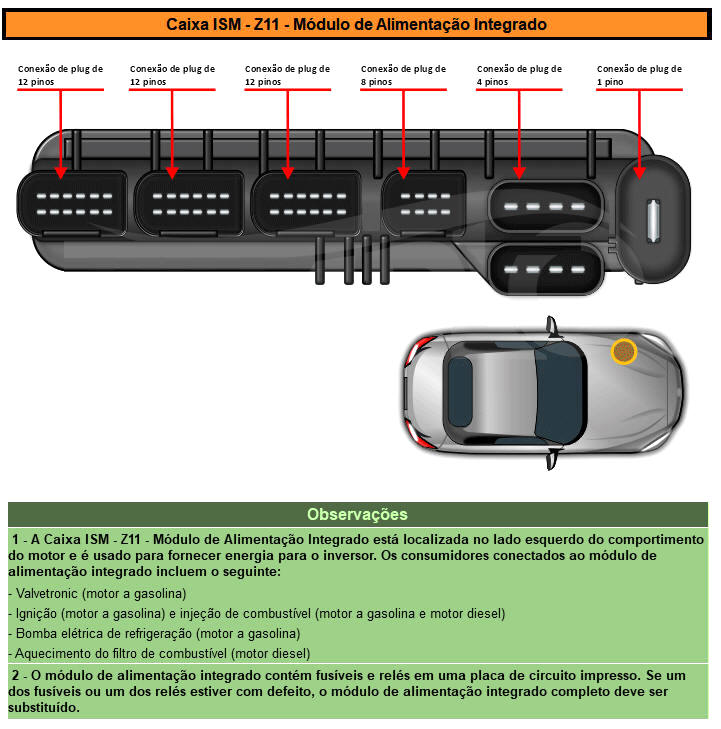 Caixa ISM - Z11 - Módulo de Alimentação Integrado

Conexão de plug de 12 pinos

Conexão de plug de 12 pinos

Conexão de plug de 12 pinos

Conexão de plug de 8 pinos

Conexão de plug de 4 pinos

Conexão de plug de 1 pino

Observações

1 - A Caixa ISM - Z11 - Módulo de Alimentação Integrado está localizada no lado esquerdo do comportimento do motor e é usado para fornecer energia para o inversor. Os consumidores conectados ao módulo de alimentação integrado incluem o seguinte:

- Valvetronic (motor a gasolina)

- Ignição (motor a gasolina) e injeção de combustível (motor a gasolina e motor diesel)

- Bomba elétrica de refrigeração (motor a gasolina)

- Aquecimento do filtro de combustível (motor diesel)

2 - O módulo de alimentação integrado contém fusíveis e relés em uma placa de circuito impresso. Se um dos fusíveis ou um dos relés estiver com defeito, o módulo de alimentação integrado completo deve ser substituído.