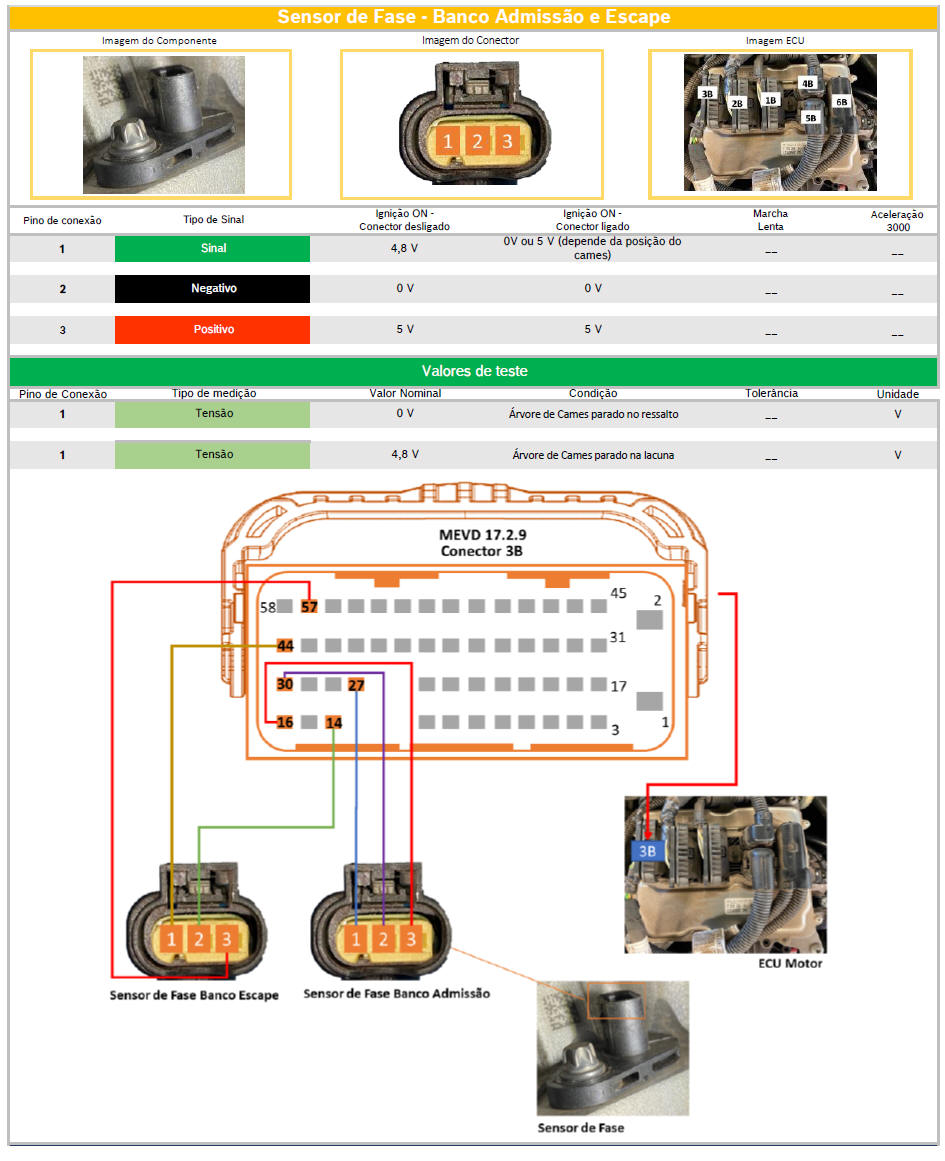 Sensor de Fase - Banco Admissão e Escape

Imagem do Componente

Imagem do Conector

1 2 3

Imagem ECU

3B 2B 1B 4B 5B 6B

| Pino de conexão | Tipo de Sinal | Ignição ON - Conector desligado | Ignição ON - Conector ligado | Marcha Lenta | Aceleração 3000 |
|---|---|---|---|---|---|
| 1 | Sinal | 4,8 V | 0V ou 5 V (depende da posição do cames) | __ | __ |
| 2 | Negativo | 0 V | 0 V | __ | __ |
| 3 | Positivo | 5 V | 5 V | __ | __ |

Valores de teste

| Pino de Conexão | Tipo de medição | Valor Nominal | Condição | Tolerância | Unidade |
|---|---|---|---|---|---|
| 1 | Tensão | 0 V | Árvore de Cames parado no ressalto | __ | V |
| 1 | Tensão | 4,8 V | Árvore de Cames parado na lacuna | __ | V |

MEVD 17.2.9
Conector 3B

58 57 45 2
44 31
30 27 17
16 14 3 1

3B

ECU Motor

1 2 3
Sensor de Fase Banco Escape

1 2 3
Sensor de Fase Banco Admissão

Sensor de Fase