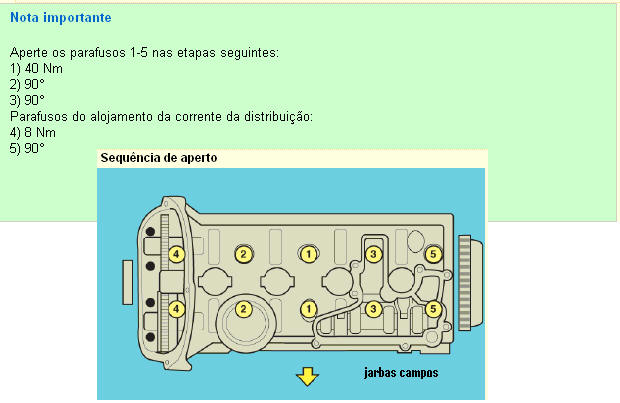 Nota importante

Aperte os parafusos 1-5 nas etapas seguintes:
1) 40 Nm
2) 90°
3) 90°
Parafusos do alojamento da corrente da distribuição:
4) 8 Nm
5) 90°

Sequência de aperto

4
2
1
3
5
4
2
1
3
5

jarbas campos