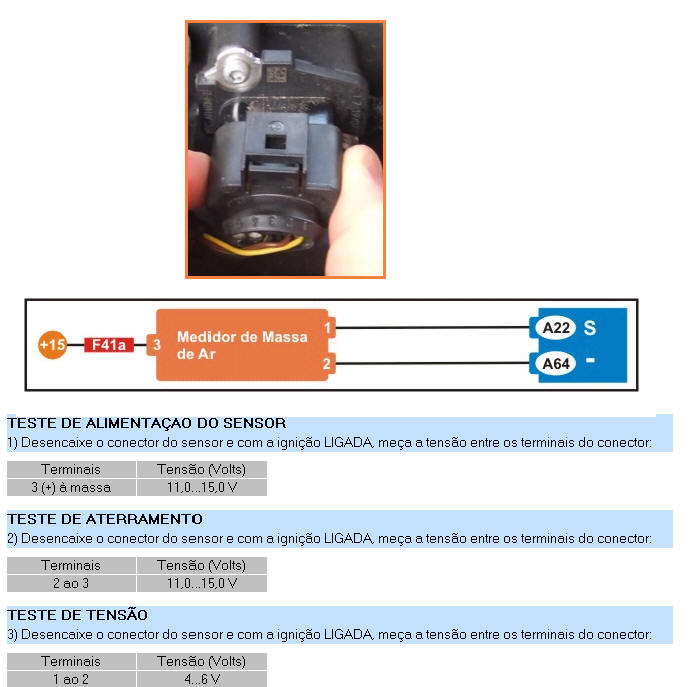 +15 F41a 3 Medidor de Massa de Ar 1 2 A22 S A64 -

TESTE DE ALIMENTAÇAO DO SENSOR
1) Desencaixe o conector do sensor e com a ignição LIGADA, meça a tensão entre os terminais do conector:

| Terminais | Tensão (Volts) |
|---|---|
| 3 (+) à massa | 11,0...15,0 V |

TESTE DE ATERRAMENTO
2) Desencaixe o conector do sensor e com a ignição LIGADA, meça a tensão entre os terminais do conector:

| Terminais | Tensão (Volts) |
|---|---|
| 2 ao 3 | 11,0...15,0 V |

TESTE DE TENSÃO
3) Desencaixe o conector do sensor e com a ignição LIGADA, meça a tensão entre os terminais do conector:

| Terminais | Tensão (Volts) |
|---|---|
| 1 ao 2 | 4...6 V |