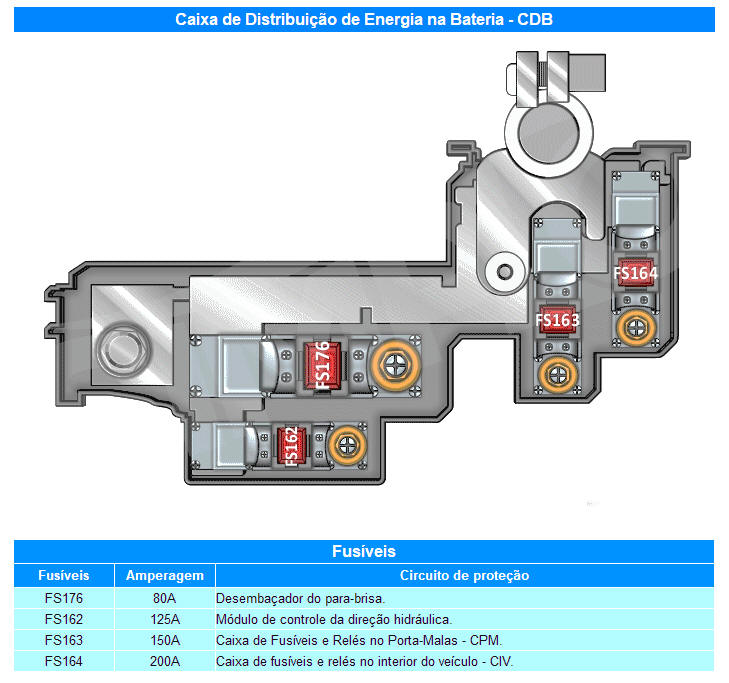 Caixa de Distribuição de Energia na Bateria - CDB

FS164

FS163

FS176

FS162

Fusíveis

| Fusíveis | Amperagem | Circuito de proteção |
|---|---|---|
| FS176 | 80A | Desembaçador do para-brisa. |
| FS162 | 125A | Módulo de controle da direção hidráulica. |
| FS163 | 150A | Caixa de Fusíveis e Relés no Porta-Malas - CPM. |
| FS164 | 200A | Caixa de fusíveis e relés no interior do veículo - CIV. |