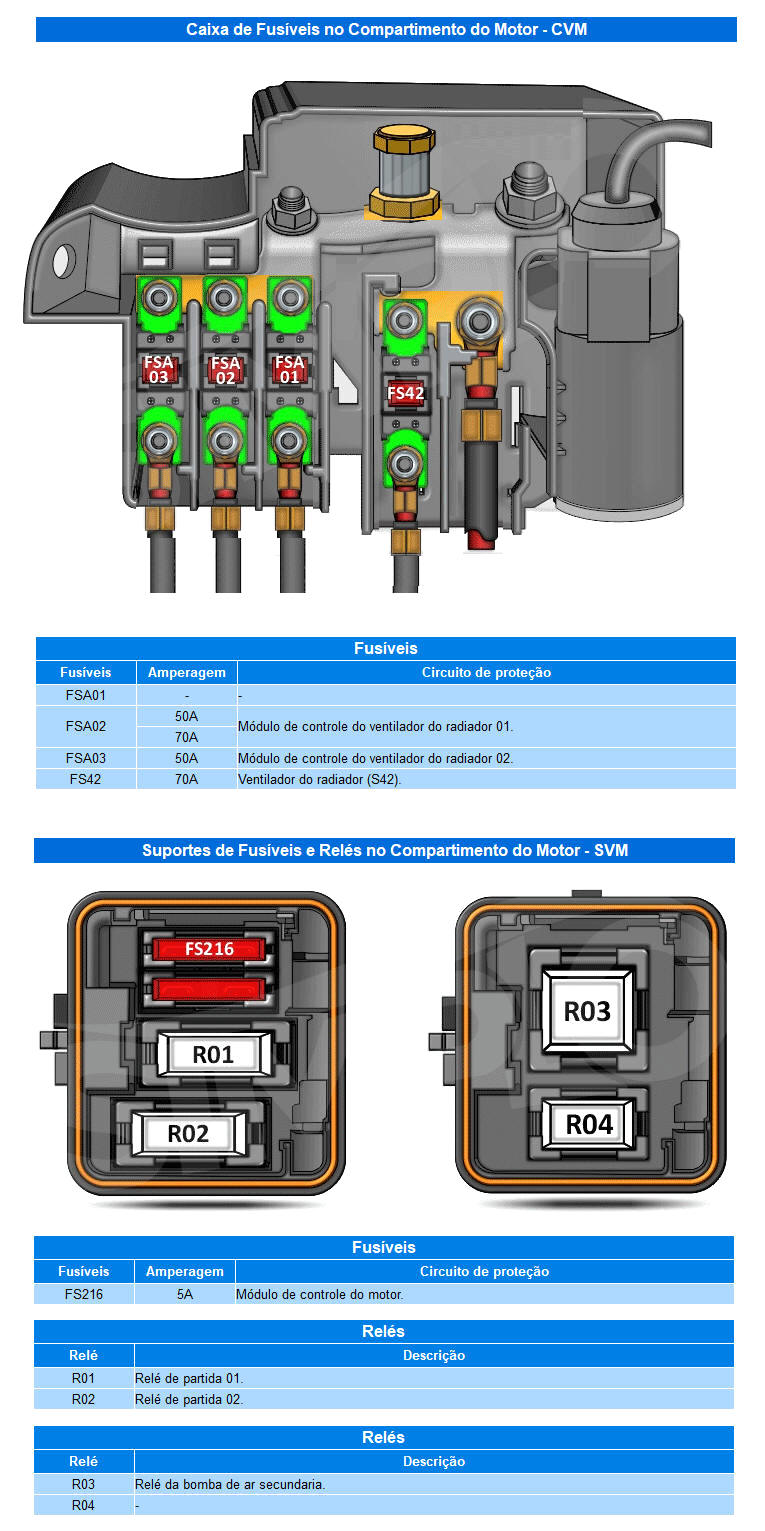 Caixa de Fusíveis no Compartimento do Motor - CVM

FSA 03
FSA 02
FSA 01
FS42

Fusíveis

| Fusíveis | Amperagem | Circuito de proteção |
|---|---|---|
| FSA01 | - | - |
| FSA02 | 50A | Módulo de controle do ventilador do radiador 01. |
| | 70A | |
| FSA03 | 50A | Módulo de controle do ventilador do radiador 02. |
| FS42 | 70A | Ventilador do radiador (S42). |

Suportes de Fusíveis e Relés no Compartimento do Motor - SVM

FS216
R01
R02
R03
R04

Fusíveis

| Fusíveis | Amperagem | Circuito de proteção |
|---|---|---|
| FS216 | 5A | Módulo de controle do motor. |

Relés

| Relé | Descrição |
|---|---|
| R01 | Relé de partida 01. |
| R02 | Relé de partida 02. |

Relés

| Relé | Descrição |
|---|---|
| R03 | Relé da bomba de ar secundaria. |
| R04 | - |