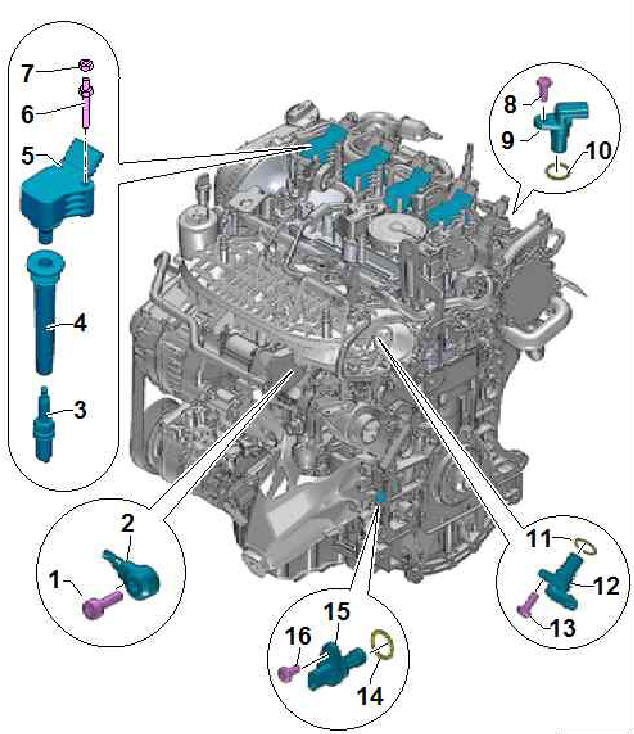 7
6
5
4
3
8
9
10
2
1
11
12
13
15
16
14