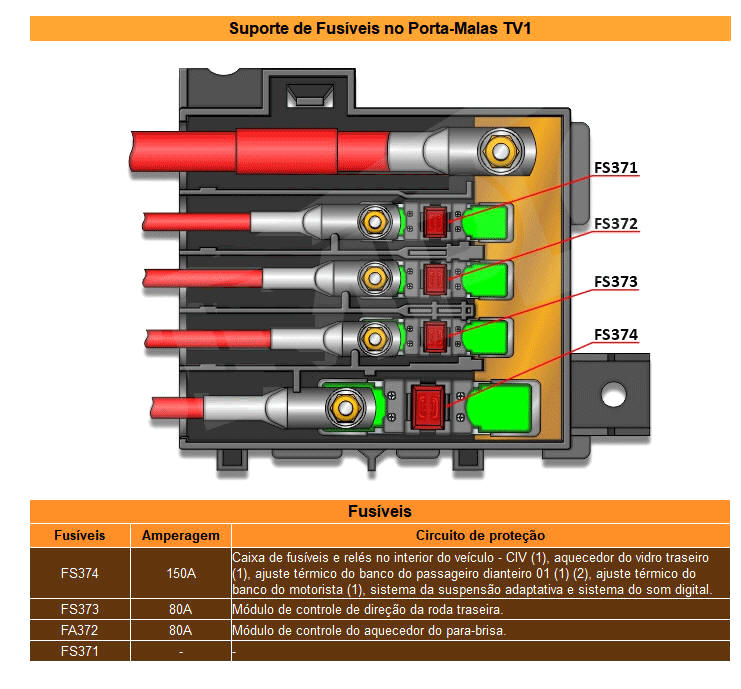 Suporte de Fusíveis no Porta-Malas TV1

FS371
FS372
FS373
FS374

Fusíveis

| Fusíveis | Amperagem | Circuito de proteção |
|---|---|---|
| FS374 | 150A | Caixa de fusíveis e relés no interior do veículo - CIV (1), aquecedor do vidro traseiro (1), ajuste térmico do banco do passageiro dianteiro 01 (1) (2), ajuste térmico do banco do motorista (1), sistema da suspensão adaptativa e sistema do som digital. |
| FS373 | 80A | Módulo de controle de direção da roda traseira. |
| FA372 | 80A | Módulo de controle do aquecedor do para-brisa. |
| FS371 | - | - |