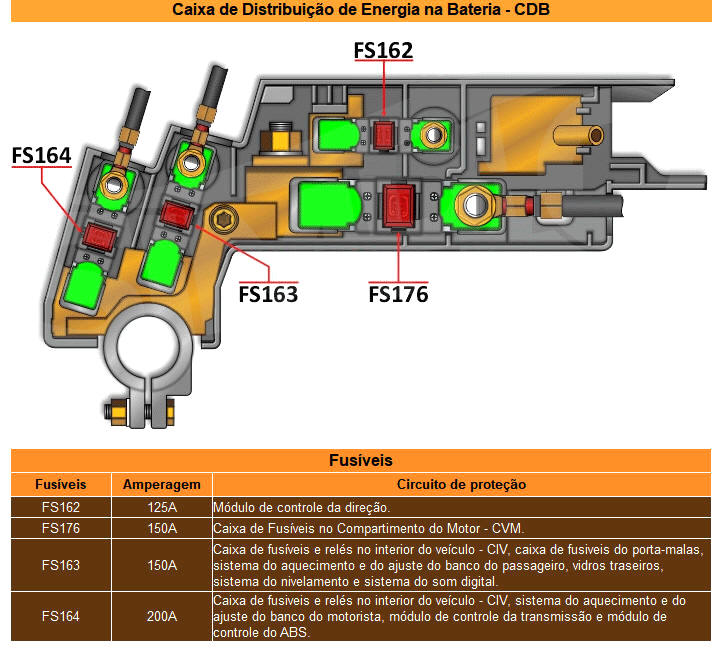 Caixa de Distribuição de Energia na Bateria - CDB

FS162

FS164

FS163

FS176

Fusíveis

| Fusíveis | Amperagem | Circuito de proteção |
|---|---|---|
| FS162 | 125A | Módulo de controle da direção. |
| FS176 | 150A | Caixa de Fusíveis no Compartimento do Motor - CVM. |
| FS163 | 150A | Caixa de fusíveis e relés no interior do veículo - CIV, caixa de fusiveis do porta-malas, sistema do aquecimento e do ajuste do banco do passageiro, vidros traseiros, sistema do nivelamento e sistema do som digital. |
| FS164 | 200A | Caixa de fusiveis e relés no interior do veículo - CIV, sistema do aquecimento e do ajuste do banco do motorista, módulo de controle da transmissão e módulo de controle do ABS. |