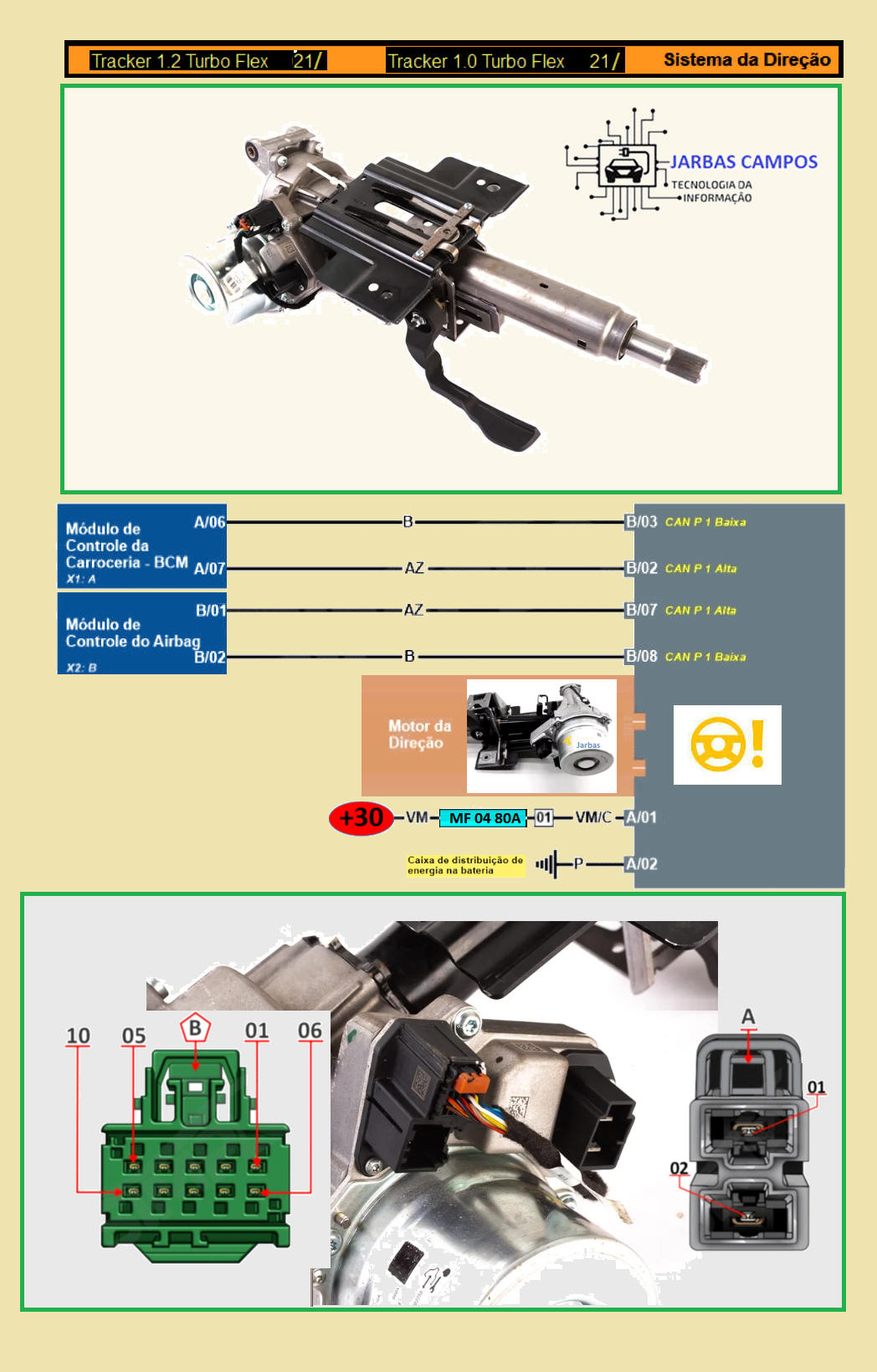 Tracker 1.2 Turbo Flex 21/ Tracker 1.0 Turbo Flex 21/ Sistema da Direção

JARBAS CAMPOS
TECNOLOGIA DA INFORMAÇÃO

Módulo de Controle da Carroceria - BCM
X1: A
A/06
A/07

Módulo de Controle do Airbag
X2: B
B/01
B/02

B
AZ
AZ
B

B/03 CAN P 1 Baixa
B/02 CAN P 1 Alta
B/07 CAN P 1 Alta
B/08 CAN P 1 Baixa

Motor da Direção
Jarbas

+30 VM MF 04 80A 01 VM/C A/01

Caixa de distribuição de energia na bateria
P A/02

10 05 B 01 06

A
01
02