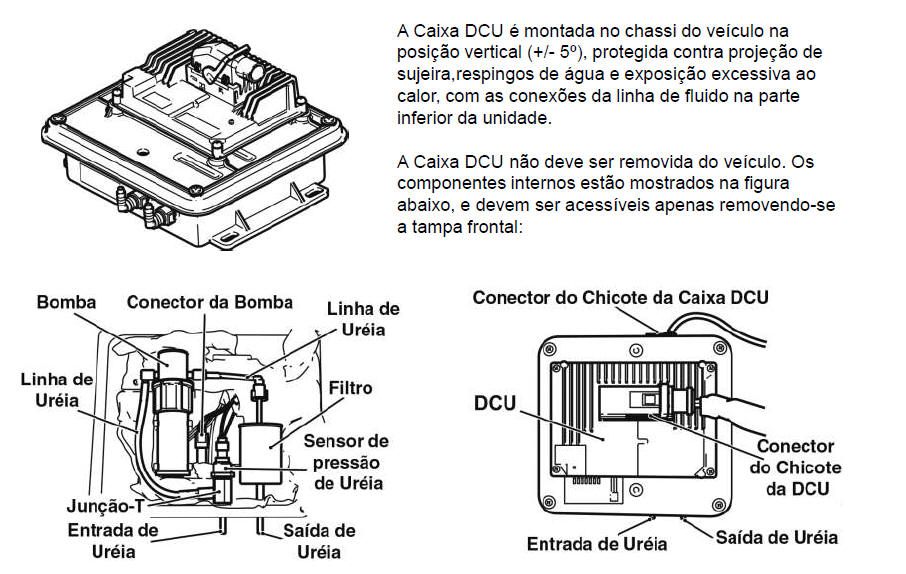 A Caixa DCU é montada no chassi do veículo na posição vertical (+/- 5º), protegida contra projeção de sujeira,respingos de água e exposição excessiva ao calor, com as conexões da linha de fluido na parte inferior da unidade.

A Caixa DCU não deve ser removida do veículo. Os componentes internos estão mostrados na figura abaixo, e devem ser acessíveis apenas removendo-se a tampa frontal:

Bomba

Conector da Bomba

Linha de Uréia

Linha de Uréia

Filtro

Sensor de pressão de Uréia

Junção-T

Entrada de Uréia

Saída de Uréia

Conector do Chicote da Caixa DCU

DCU

Conector do Chicote da DCU

Entrada de Uréia

Saída de Uréia