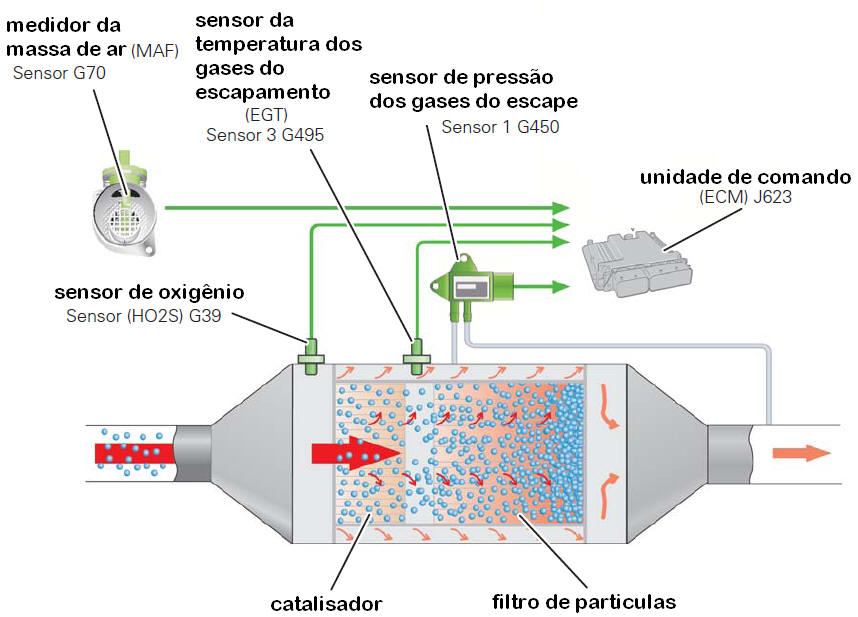 medidor da massa de ar (MAF)
Sensor G70

sensor da temperatura dos gases do escapamento
(EGT)
Sensor 3 G495

sensor de pressão dos gases do escape
Sensor 1 G450

unidade de comando
(ECM) J623

sensor de oxigênio
Sensor (HO2S) G39

catalisador

filtro de particulas