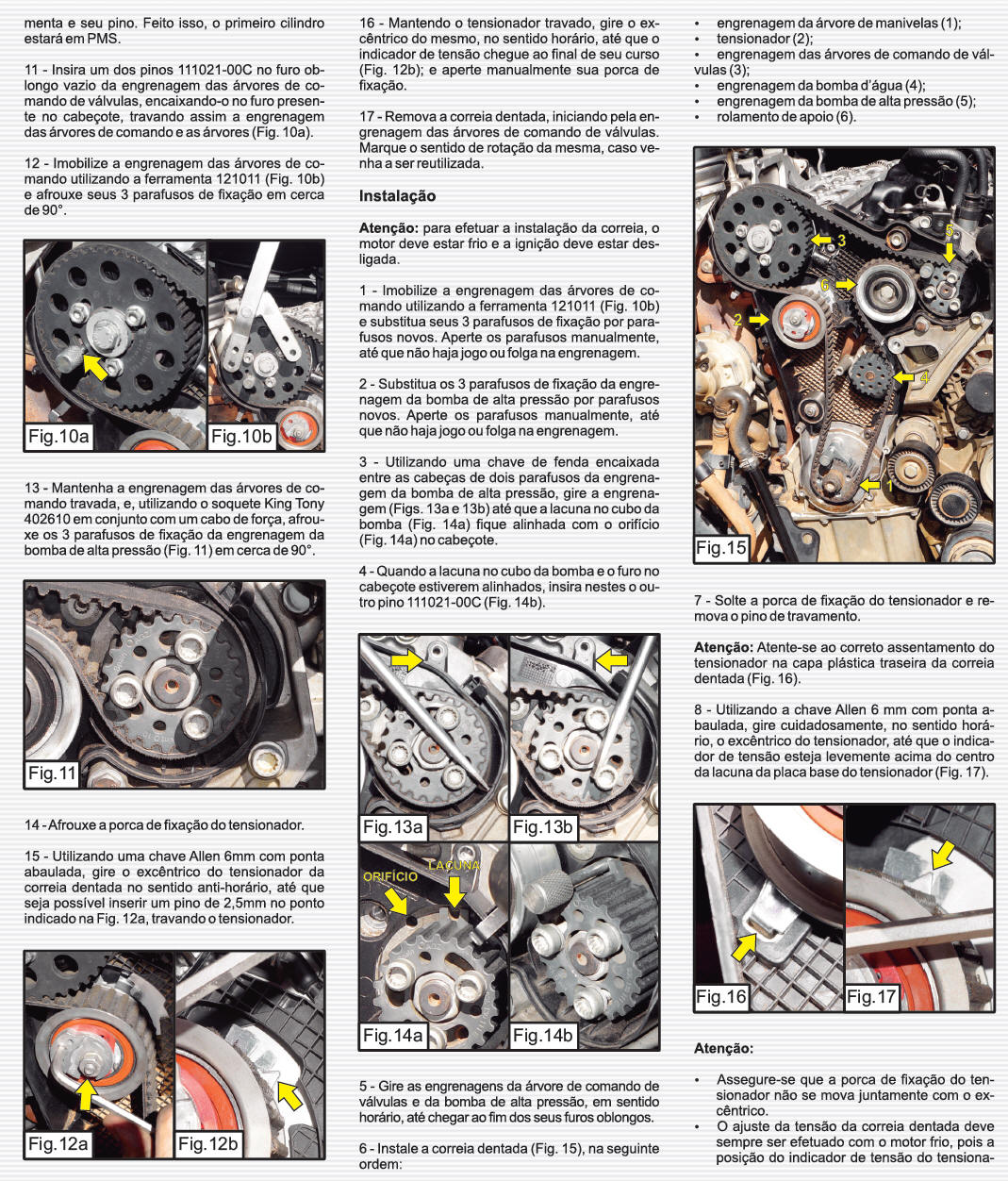 menta e seu pino. Feito isso, o primeiro cilindro estará em PMS.

11 - Insira um dos pinos 111021-00C no furo oblongo vazio da engrenagem das árvores de comando de válvulas, encaixando-o no furo presente no cabeçote, travando assim a engrenagem das árvores de comando e as árvores (Fig. 10a).

12 - Imobilize a engrenagem das árvores de comando utilizando a ferramenta 121011 (Fig. 10b) e afrouxe seus 3 parafusos de fixação em cerca de 90°.

Fig.10a

Fig.10b

13 - Mantenha a engrenagem das árvores de comando travada, e, utilizando o soquete King Tony 402610 em conjunto com um cabo de força, afrouxe os 3 parafusos de fixação da engrenagem da bomba de alta pressão (Fig. 11) em cerca de 90°.

Fig.11

14 - Afrouxe a porca de fixação do tensionador.

15 - Utilizando uma chave Allen 6mm com ponta abaulada, gire o excêntrico do tensionador da correia dentada no sentido anti-horário, até que seja possível inserir um pino de 2,5mm no ponto indicado na Fig. 12a, travando o tensionador.

Fig.12a

Fig.12b

16 - Mantendo o tensionador travado, gire o excêntrico do mesmo, no sentido horário, até que o indicador de tensão chegue ao final de seu curso (Fig. 12b); e aperte manualmente sua porca de fixação.

17 - Remova a correia dentada, iniciando pela engrenagem das árvores de comando de válvulas. Marque o sentido de rotação da mesma, caso venha a ser reutilizada.

Instalação

Atenção: para efetuar a instalação da correia, o motor deve estar frio e a ignição deve estar desligada.

1 - Imobilize a engrenagem das árvores de comando utilizando a ferramenta 121011 (Fig. 10b) e substitua seus 3 parafusos de fixação por parafusos novos. Aperte os parafusos manualmente, até que não haja jogo ou folga na engrenagem.

2 - Substitua os 3 parafusos de fixação da engrenagem da bomba de alta pressão por parafusos novos. Aperte os parafusos manualmente, até que não haja jogo ou folga na engrenagem.

3 - Utilizando uma chave de fenda encaixada entre as cabeças de dois parafusos da engrenagem da bomba de alta pressão, gire a engrenagem (Figs. 13a e 13b) até que a lacuna no cubo da bomba (Fig. 14a) fique alinhada com o orifício (Fig. 14a) no cabeçote.

4 - Quando a lacuna no cubo da bomba e o furo no cabeçote estiverem alinhados, insira nestes o outro pino 111021-00C (Fig. 14b).

Fig.13a

Fig.13b

ORIFÍCIO

LACUNA

Fig.14a

Fig.14b

5 - Gire as engrenagens da árvore de comando de válvulas e da bomba de alta pressão, em sentido horário, até chegar ao fim dos seus furos oblongos.

6 - Instale a correia dentada (Fig. 15), na seguinte ordem:

• engrenagem da árvore de manivelas (1);
• tensionador (2);
• engrenagem das árvores de comando de válvulas (3);
• engrenagem da bomba d'água (4);
• engrenagem da bomba de alta pressão (5);
• rolamento de apoio (6).

3

5

6

2

4

1

Fig.15

7 - Solte a porca de fixação do tensionador e remova o pino de travamento.

Atenção: Atente-se ao correto assentamento do tensionador na capa plástica traseira da correia dentada (Fig. 16).

8 - Utilizando a chave Allen 6 mm com ponta abaulada, gire cuidadosamente, no sentido horário, o excêntrico do tensionador, até que o indicador de tensão esteja levemente acima do centro da lacuna da placa base do tensionador (Fig. 17).

Fig.16

Fig.17

Atenção:

• Assegure-se que a porca de fixação do tensionador não se mova juntamente com o excêntrico.
• O ajuste da tensão da correia dentada deve sempre ser efetuado com o motor frio, pois a posição do indicador de tensão do tensiona-