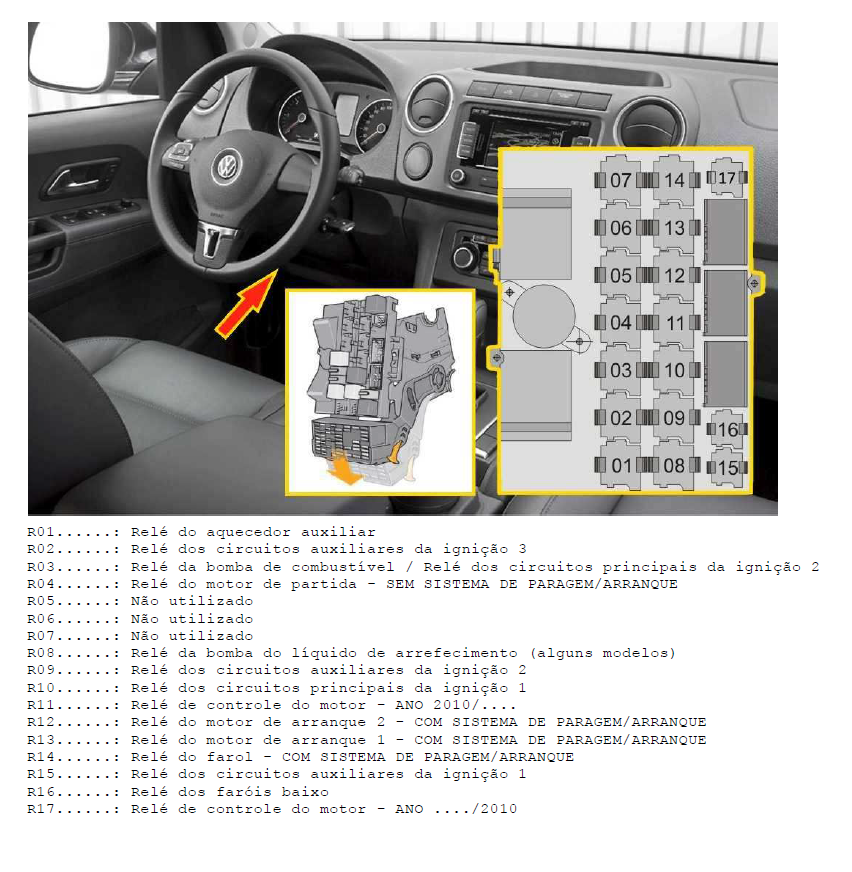 07
14
17
06
13
05
12
04
11
03
10
02
09
16
01
08
15

R01......: Relé do aquecedor auxiliar
R02......: Relé dos circuitos auxiliares da ignição 3
R03......: Relé da bomba de combustível / Relé dos circuitos principais da ignição 2
R04......: Relé do motor de partida - SEM SISTEMA DE PARAGEM/ARRANQUE
R05......: Não utilizado
R06......: Não utilizado
R07......: Não utilizado
R08......: Relé da bomba do líquido de arrefecimento (alguns modelos)
R09......: Relé dos circuitos auxiliares da ignição 2
R10......: Relé dos circuitos principais da ignição 1
R11......: Relé de controle do motor - ANO 2010/....
R12......: Relé do motor de arranque 2 - COM SISTEMA DE PARAGEM/ARRANQUE
R13......: Relé do motor de arranque 1 - COM SISTEMA DE PARAGEM/ARRANQUE
R14......: Relé do farol - COM SISTEMA DE PARAGEM/ARRANQUE
R15......: Relé dos circuitos auxiliares da ignição 1
R16......: Relé dos faróis baixo
R17......: Relé de controle do motor - ANO ..../2010