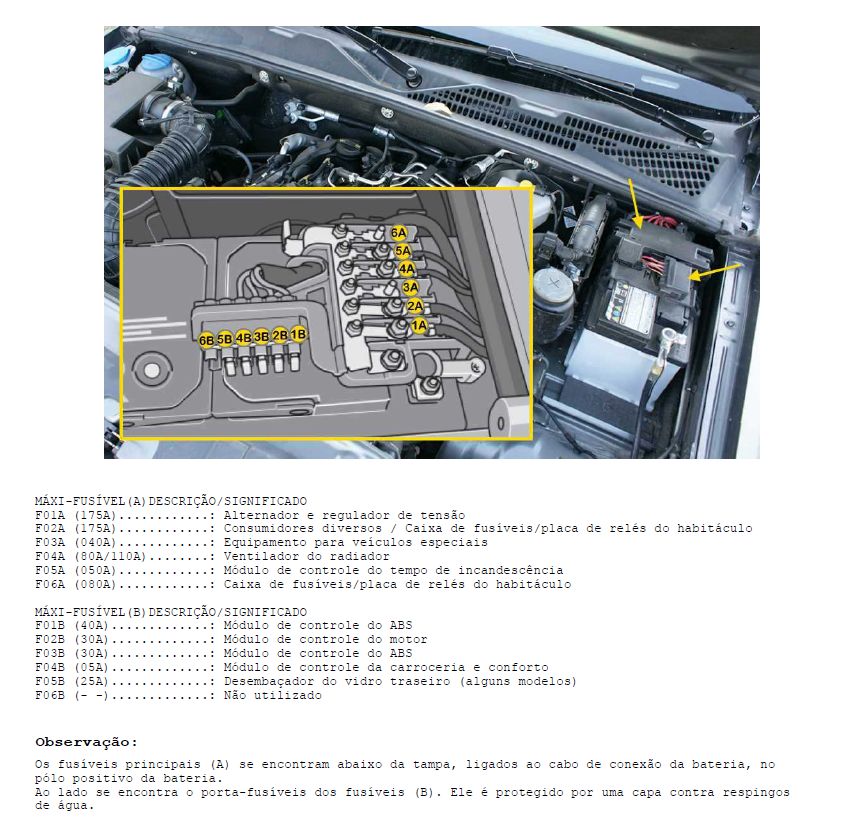 6A
5A
4A
3A
2A
1A
6B 5B 4B 3B 2B 1B

MÁXI-FUSÍVEL(A)DESCRIÇÃO/SIGNIFICADO
F01A (175A)............: Alternador e regulador de tensão
F02A (175A)............: Consumidores diversos / Caixa de fusíveis/placa de relés do habitáculo
F03A (040A)............: Equipamento para veículos especiais
F04A (80A/110A)........: Ventilador do radiador
F05A (050A)............: Módulo de controle do tempo de incandescência
F06A (080A)............: Caixa de fusíveis/placa de relés do habitáculo

MÁXI-FUSÍVEL(B)DESCRIÇÃO/SIGNIFICADO
F01B (40A).............: Módulo de controle do ABS
F02B (30A).............: Módulo de controle do motor
F03B (30A).............: Módulo de controle do ABS
F04B (05A).............: Módulo de controle da carroceria e conforto
F05B (25A).............: Desembaçador do vidro traseiro (alguns modelos)
F06B (- -).............: Não utilizado

Observação:
Os fusíveis principais (A) se encontram abaixo da tampa, ligados ao cabo de conexão da bateria, no pólo positivo da bateria.
Ao lado se encontra o porta-fusíveis dos fusíveis (B). Ele é protegido por uma capa contra respingos de água.