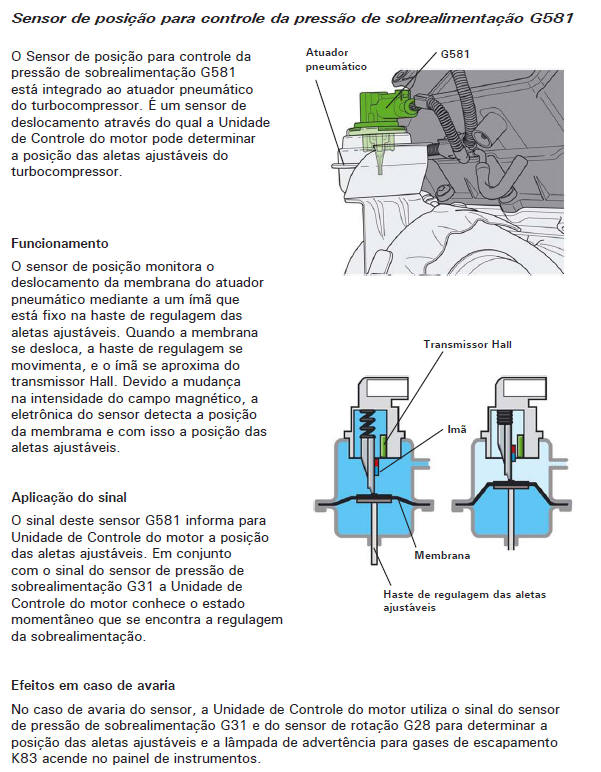 Sensor de posição para controle da pressão de sobrealimentação G581

O Sensor de posição para controle da pressão de sobrealimentação G581 está integrado ao atuador pneumático do turbocompressor. É um sensor de deslocamento através do qual a Unidade de Controle do motor pode determinar a posição das aletas ajustáveis do turbocompressor.

Atuador pneumático

G581

Funcionamento

O sensor de posição monitora o deslocamento da membrana do atuador pneumático mediante a um ímã que está fixo na haste de regulagem das aletas ajustáveis. Quando a membrana se desloca, a haste de regulagem se movimenta, e o ímã se aproxima do transmissor Hall. Devido a mudança na intensidade do campo magnético, a eletrônica do sensor detecta a posição da membrama e com isso a posição das aletas ajustáveis.

Transmissor Hall

Imã

Membrana

Haste de regulagem das aletas ajustáveis

Aplicação do sinal

O sinal deste sensor G581 informa para Unidade de Controle do motor a posição das aletas ajustáveis. Em conjunto com o sinal do sensor de pressão de sobrealimentação G31 a Unidade de Controle do motor conhece o estado momentâneo que se encontra a regulagem da sobrealimentação.

Efeitos em caso de avaria

No caso de avaria do sensor, a Unidade de Controle do motor utiliza o sinal do sensor de pressão de sobrealimentação G31 e do sensor de rotação G28 para determinar a posição das aletas ajustáveis e a lâmpada de advertência para gases de escapamento K83 acende no painel de instrumentos.