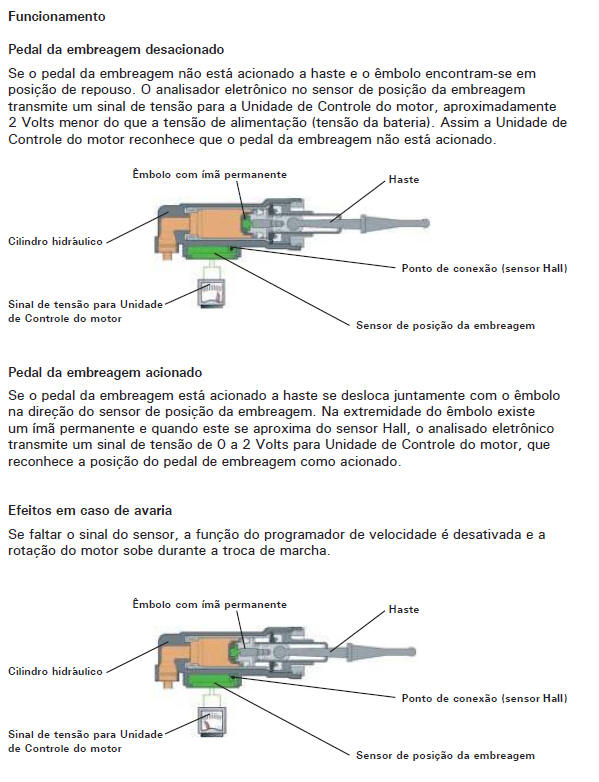 Funcionamento

Pedal da embreagem desacionado

Se o pedal da embreagem não está acionado a haste e o êmbolo encontram-se em posição de repouso. O analisador eletrônico no sensor de posição da embreagem transmite um sinal de tensão para a Unidade de Controle do motor, aproximadamente 2 Volts menor do que a tensão de alimentação (tensão da bateria). Assim a Unidade de Controle do motor reconhece que o pedal da embreagem não está acionado.

Êmbolo com ímã permanente

Haste

Cilindro hidráulico

Ponto de conexão (sensor Hall)

Sinal de tensão para Unidade de Controle do motor

Sensor de posição da embreagem

Pedal da embreagem acionado

Se o pedal da embreagem está acionado a haste se desloca juntamente com o êmbolo na direção do sensor de posição da embreagem. Na extremidade do êmbolo existe um ímã permanente e quando este se aproxima do sensor Hall, o analisado eletrônico transmite um sinal de tensão de 0 a 2 Volts para Unidade de Controle do motor, que reconhece a posição do pedal de embreagem como acionado.

Efeitos em caso de avaria

Se faltar o sinal do sensor, a função do programador de velocidade é desativada e a rotação do motor sobe durante a troca de marcha.

Êmbolo com ímã permanente

Haste

Cilindro hidráulico

Ponto de conexão (sensor Hall)

Sinal de tensão para Unidade de Controle do motor

Sensor de posição da embreagem