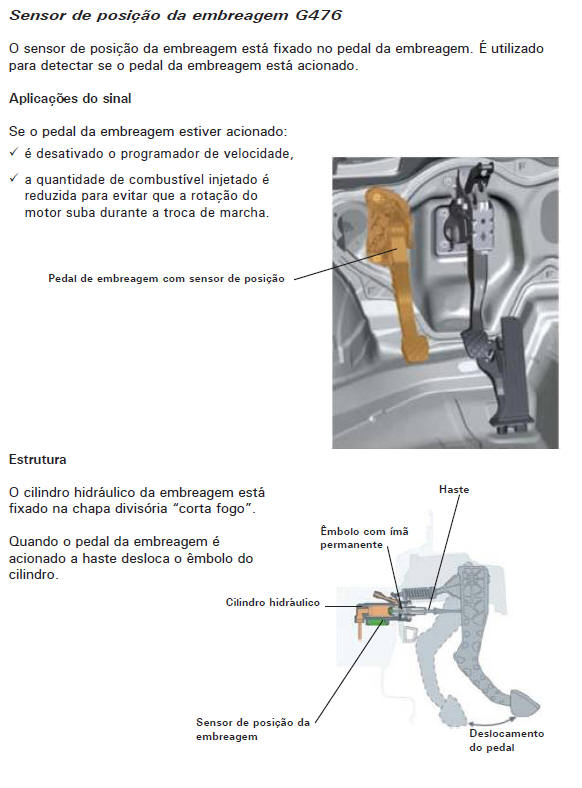 Sensor de posição da embreagem G476

O sensor de posição da embreagem está fixado no pedal da embreagem. É utilizado para detectar se o pedal da embreagem está acionado.

Aplicações do sinal

Se o pedal da embreagem estiver acionado:
✓ é desativado o programador de velocidade,
✓ a quantidade de combustível injetado é reduzida para evitar que a rotação do motor suba durante a troca de marcha.

Pedal de embreagem com sensor de posição

Estrutura

O cilindro hidráulico da embreagem está fixado na chapa divisória "corta fogo".

Quando o pedal da embreagem é acionado a haste desloca o êmbolo do cilindro.

Haste

Êmbolo com ímã permanente

Cilindro hidráulico

Sensor de posição da embreagem

Deslocamento do pedal