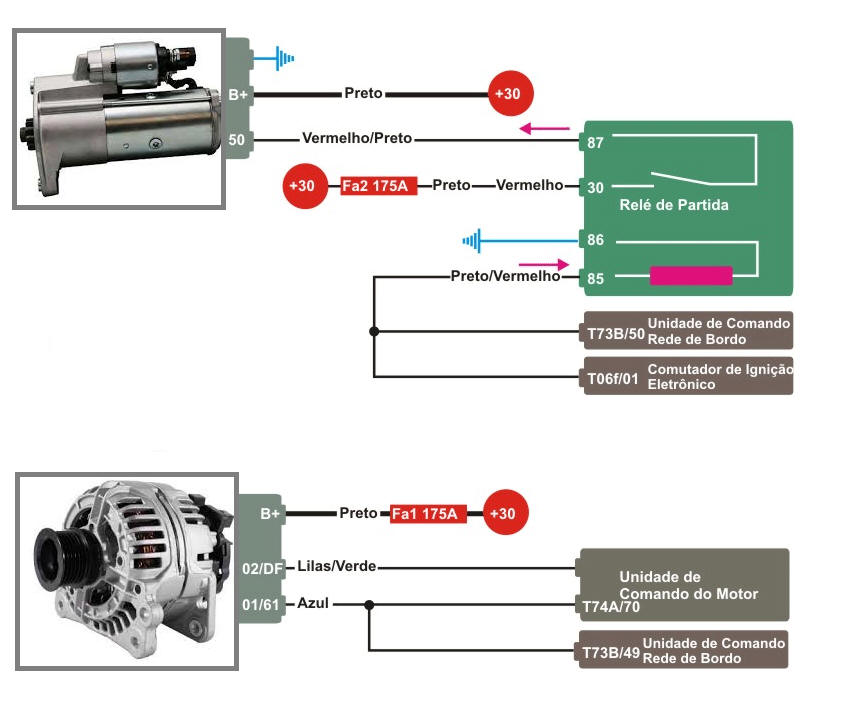 B+
Preto
+30
50
Vermelho/Preto
87
+30
Fa2 175A
Preto
Vermelho
30
Relé de Partida
86
Preto/Vermelho
85
T73B/50
Unidade de Comando Rede de Bordo
T06f/01
Comutador de Ignição Eletrônico

B+
Preto
Fa1 175A
+30
02/DF
Lilas/Verde
Unidade de Comando do Motor
01/61
Azul
T74A/70
T73B/49
Unidade de Comando Rede de Bordo