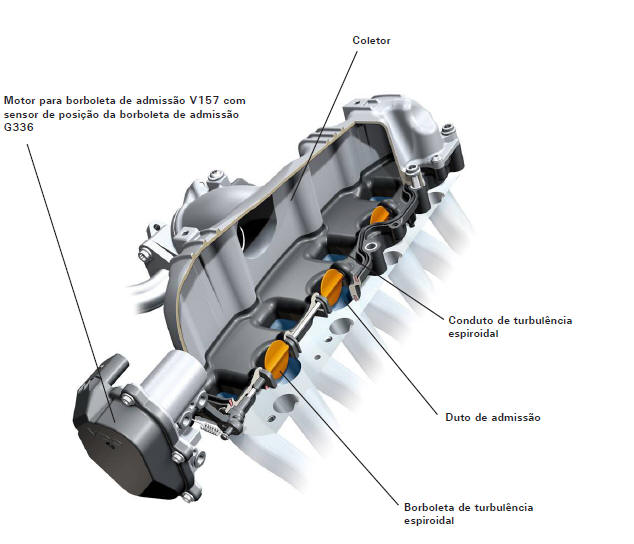 Coletor

Motor para borboleta de admissão V157 com sensor de posição da borboleta de admissão G336

Conduto de turbulência espiroidal

Duto de admissão

Borboleta de turbulência espiroidal