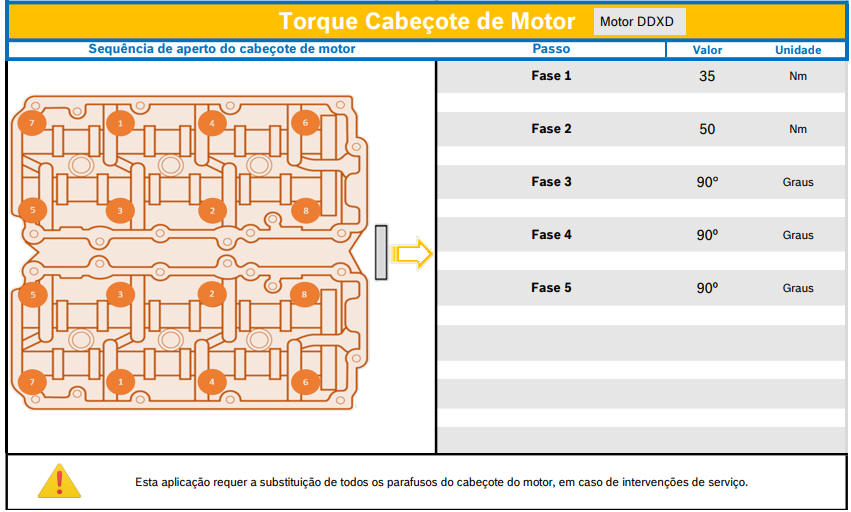 Torque Cabeçote de Motor

Motor DDXD

Sequência de aperto do cabeçote de motor

7 1 4 6
5 3 2 8
5 3 2 8
7 1 4 6

| Passo | Valor | Unidade |
|---|---|---|
| Fase 1 | 35 | Nm |
| Fase 2 | 50 | Nm |
| Fase 3 | 90º | Graus |
| Fase 4 | 90º | Graus |
| Fase 5 | 90º | Graus |

Esta aplicação requer a substituição de todos os parafusos do cabeçote do motor, em caso de intervenções de serviço.