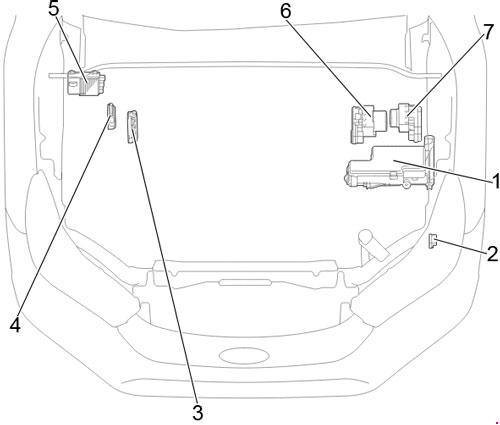 5
6
7
1
2
4
3