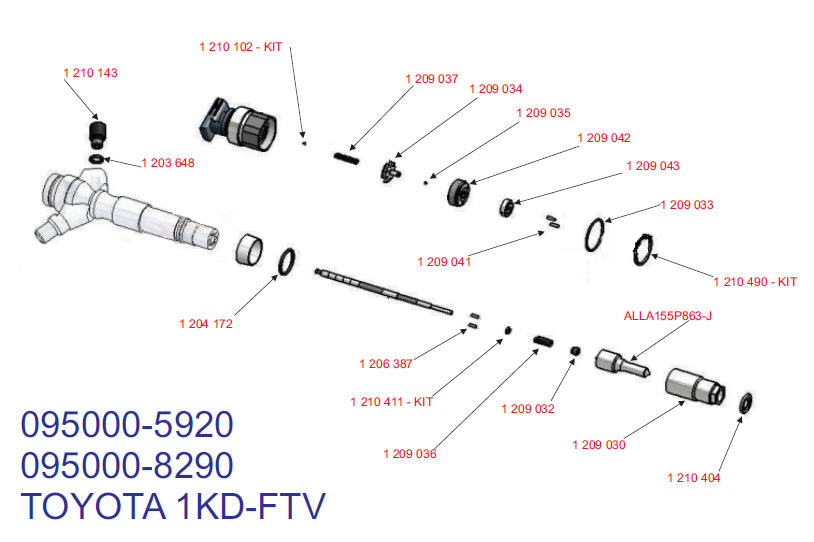 1 210 102 - KIT

1 210 143

1 209 037

1 209 034

1 209 035

1 209 042

1 203 648

1 209 043

1 209 033

1 209 041

1 210 490 - KIT

1 204 172

ALLA155P863-J

1 206 387

1 210 411 - KIT

1 209 032

1 209 036

1 209 030

1 210 404

095000-5920
095000-8290
TOYOTA 1KD-FTV