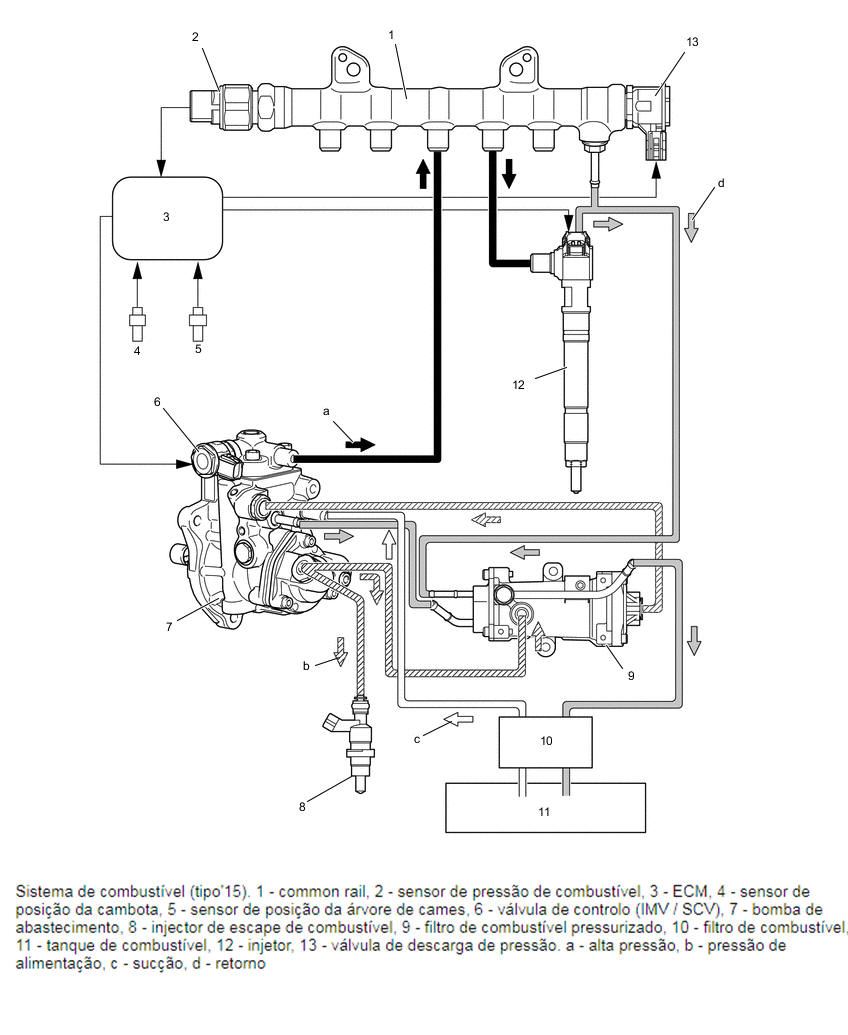 2
1
13
3
d
4
5
12
6
a
7
9
b
c
10
8
11

Sistema de combustível (tipo'15). 1 - common rail, 2 - sensor de pressão de combustível, 3 - ECM, 4 - sensor de posição da cambota, 5 - sensor de posição da árvore de cames, 6 - válvula de controlo (IMV / SCV), 7 - bomba de abastecimento, 8 - injector de escape de combustível, 9 - filtro de combustível pressurizado, 10 - filtro de combustível, 11 - tanque de combustível, 12 - injetor, 13 - válvula de descarga de pressão. a - alta pressão, b - pressão de alimentação, c - sucção, d - retorno