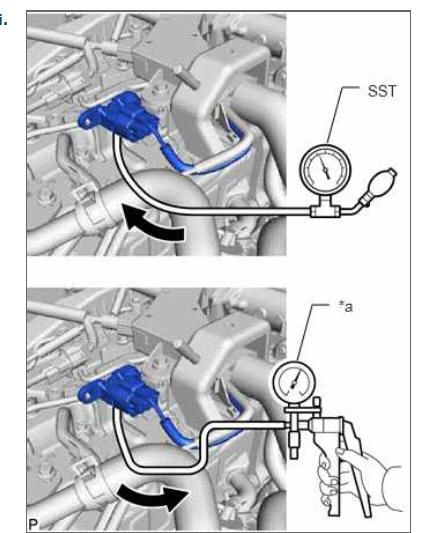 i.

SST

*a

P